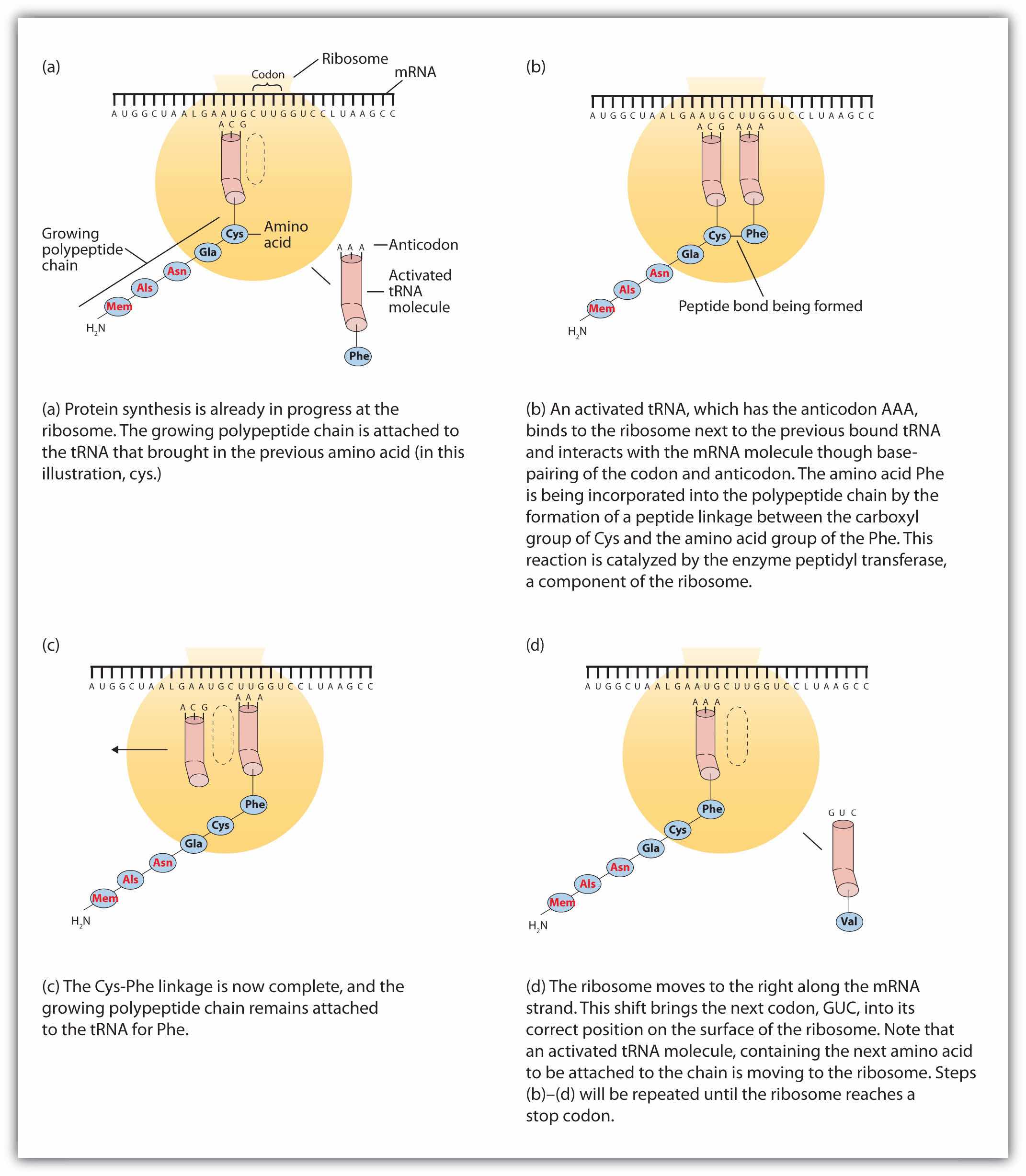 (a)

Codon

Ribosome

mRNA

A U G G C U A A L G A A U G C U U G G U C C L U A A G C C

A C G

Growing polypeptide chain

Cys

Amino acid

Gla

Asn

Als

Mem

$H_2N$

A A A

Anticodon

Activated tRNA molecule

Phe

(a) Protein synthesis is already in progress at the ribosome. The growing polypeptide chain is attached to the tRNA that brought in the previous amino acid (in this illustration, cys.)

(b)

A U G G C U A A L G A A U G C U U G G U C C L U A A G C C

A C G A A A

Cys

Phe

Gla

Asn

Als

Mem

$H_2N$

Peptide bond being formed

(b) An activated tRNA, which has the anticodon AAA, binds to the ribosome next to the previous bound tRNA and interacts with the mRNA molecule though base-pairing of the codon and anticodon. The amino acid Phe is being incorporated into the polypeptide chain by the formation of a peptide linkage between the carboxyl group of Cys and the amino acid group of the Phe. This reaction is catalyzed by the enzyme peptidyl transferase, a component of the ribosome.

(c)

A U G G C U A A L G A A U G C U U G G U C C L U A A G C C

A C G A A A

Phe

Cys

Gla

Asn

Als

Mem

$H_2N$

(c) The Cys-Phe linkage is now complete, and the growing polypeptide chain remains attached to the tRNA for Phe.

(d)

A U G G C U A A L G A A U G C U U G G U C C L U A A G C C

A A A

Phe

Cys

Gla

Asn

Als

Mem

$H_2N$

G U C

Val

(d) The ribosome moves to the right along the mRNA strand. This shift brings the next codon, GUC, into its correct position on the surface of the ribosome. Note that an activated tRNA molecule, containing the next amino acid to be attached to the chain is moving to the ribosome. Steps (b)–(d) will be repeated until the ribosome reaches a stop codon.