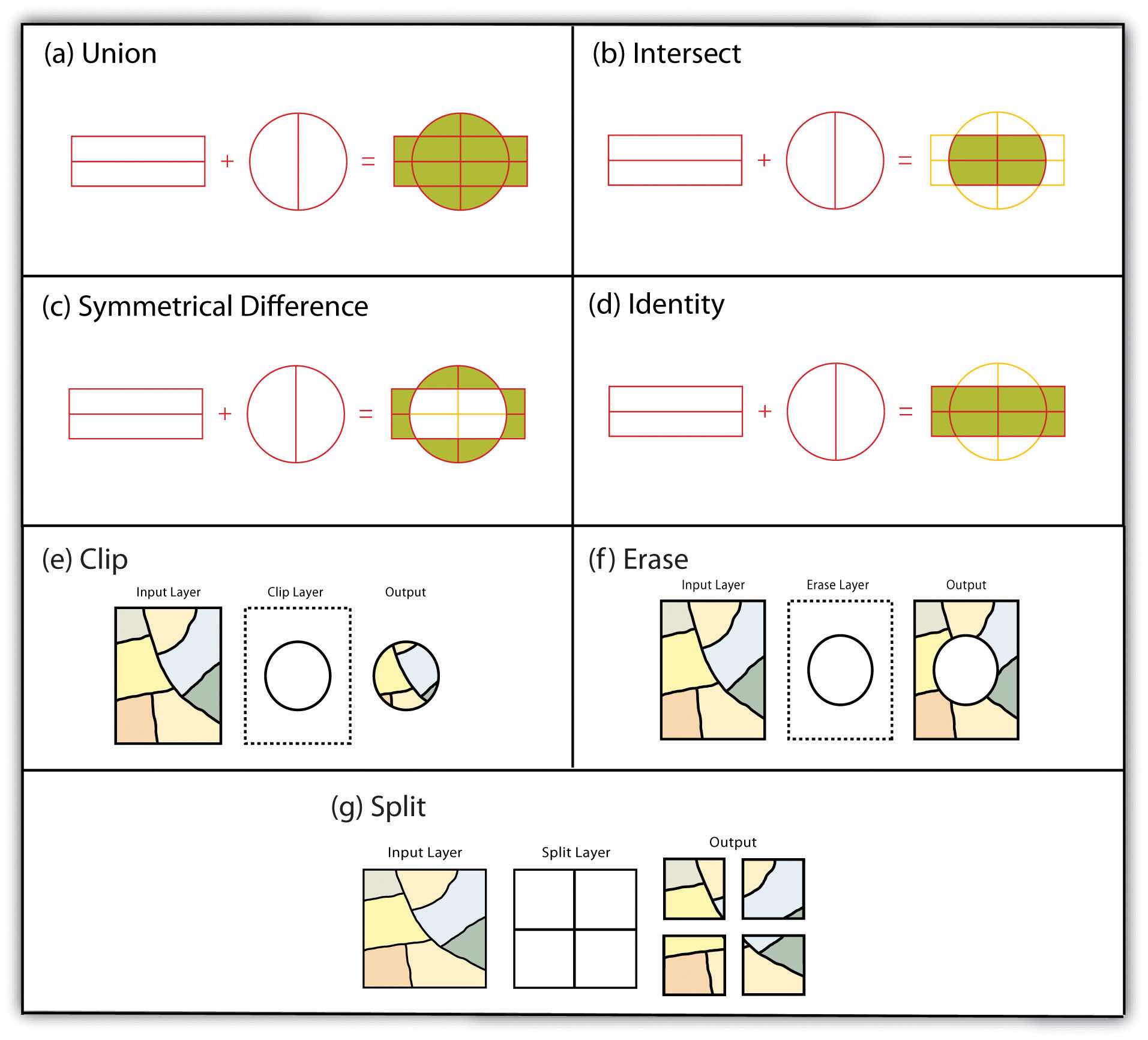 (a) Union

+ =

(b) Intersect

+ =

(c) Symmetrical Difference

+ =

(d) Identity

+ =

(e) Clip

Input Layer

Clip Layer

Output

(f) Erase

Input Layer

Erase Layer

Output

(g) Split

Input Layer

Split Layer

Output