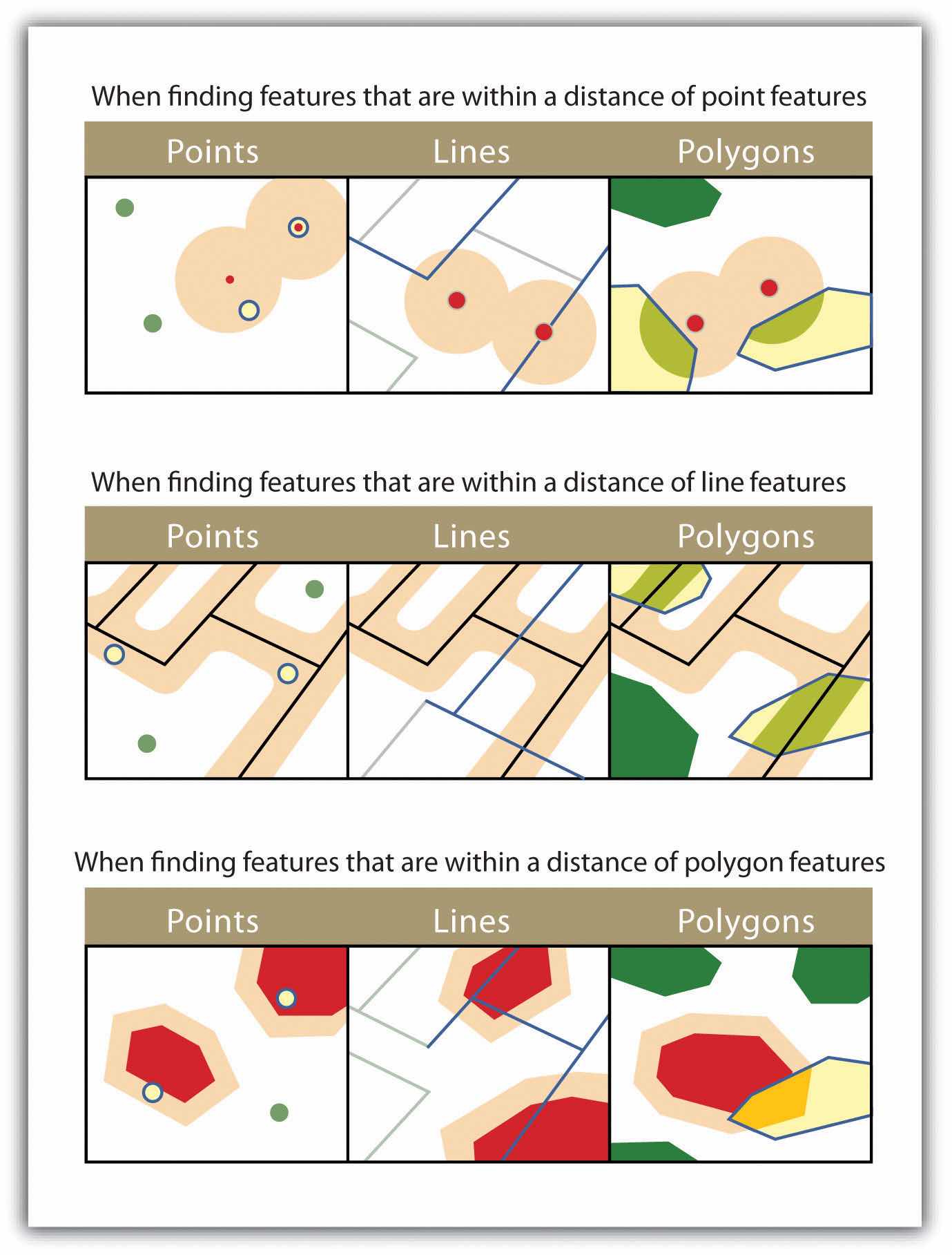 When finding features that are within a distance of point features

Points Lines Polygons

When finding features that are within a distance of line features

Points Lines Polygons

When finding features that are within a distance of polygon features

Points Lines Polygons