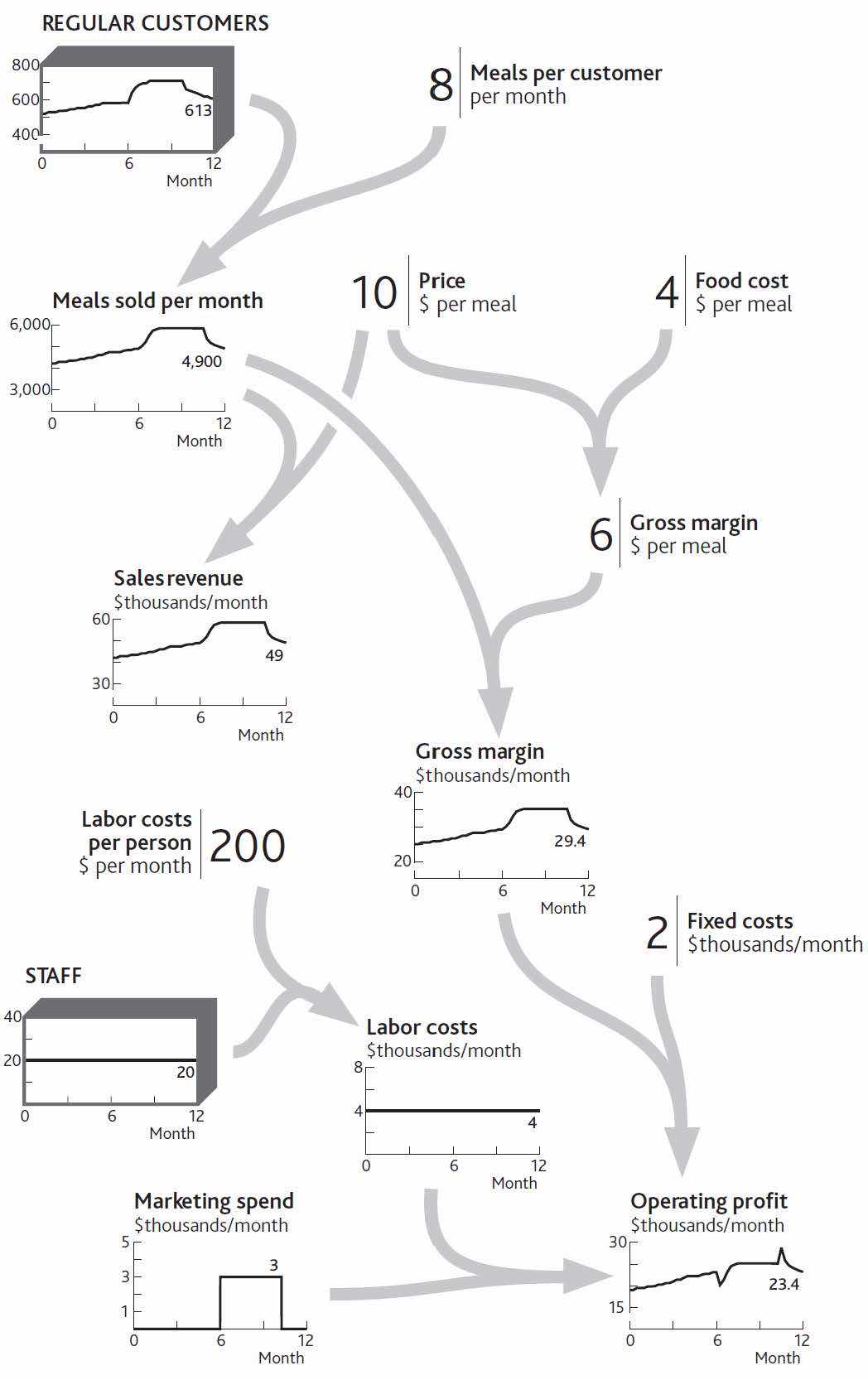 REGULAR CUSTOMERS

800
600
400
613
0 6 12
Month

8 Meals per customer per month

Meals sold per month

6,000
3,000
4,900
0 6 12
Month

10 Price $ per meal

4 Food cost $ per meal

6 Gross margin $ per meal

Sales revenue
$thousands/month
60
30
49
0 6 12
Month

Gross margin
$thousands/month
40
20
29.4
0 6 12
Month

Labor costs per person $ per month 200

2 Fixed costs $thousands/month

STAFF
40
20
20
0 6 12
Month

Labor costs
$thousands/month
8
4
4
0 6 12
Month

Marketing spend
$thousands/month
5
3
1
3
0 6 12
Month

Operating profit
$thousands/month
30
15
23.4
0 6 12
Month