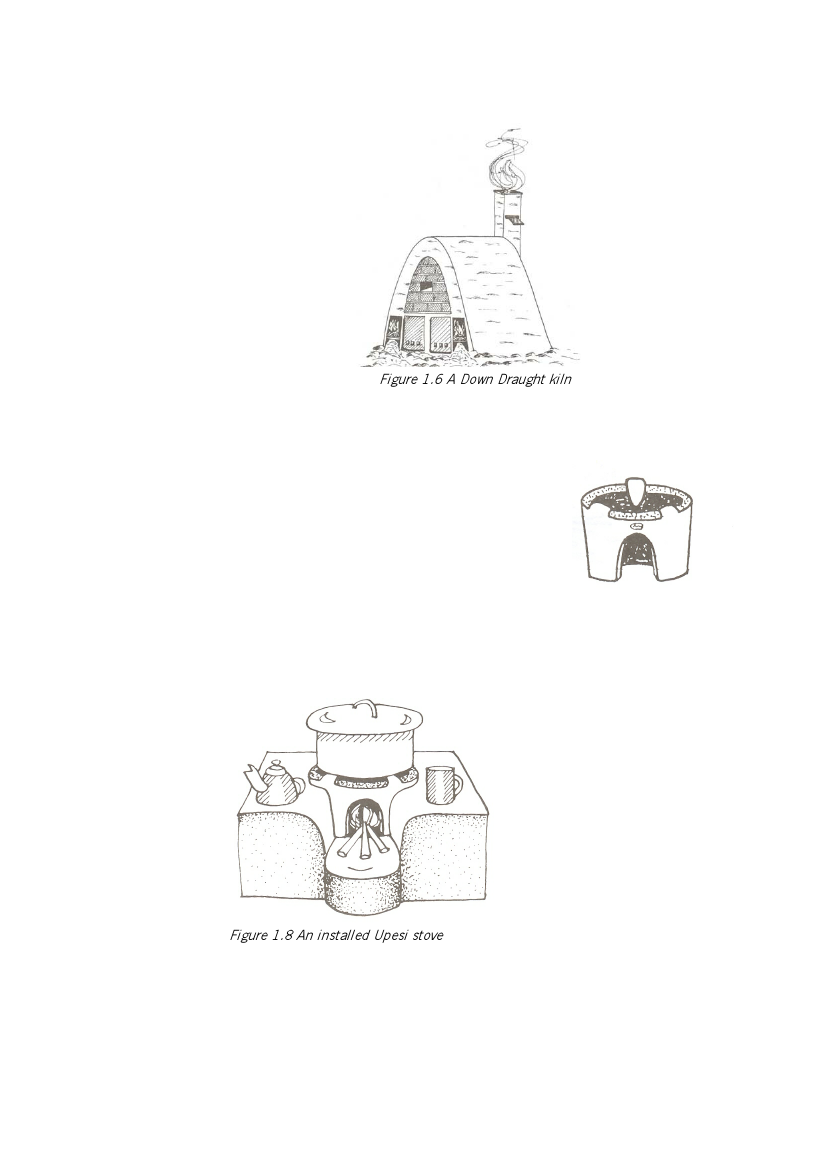 Figure 1.6 A Down Draught kiln

Figure 1.8 An installed Upesi stove