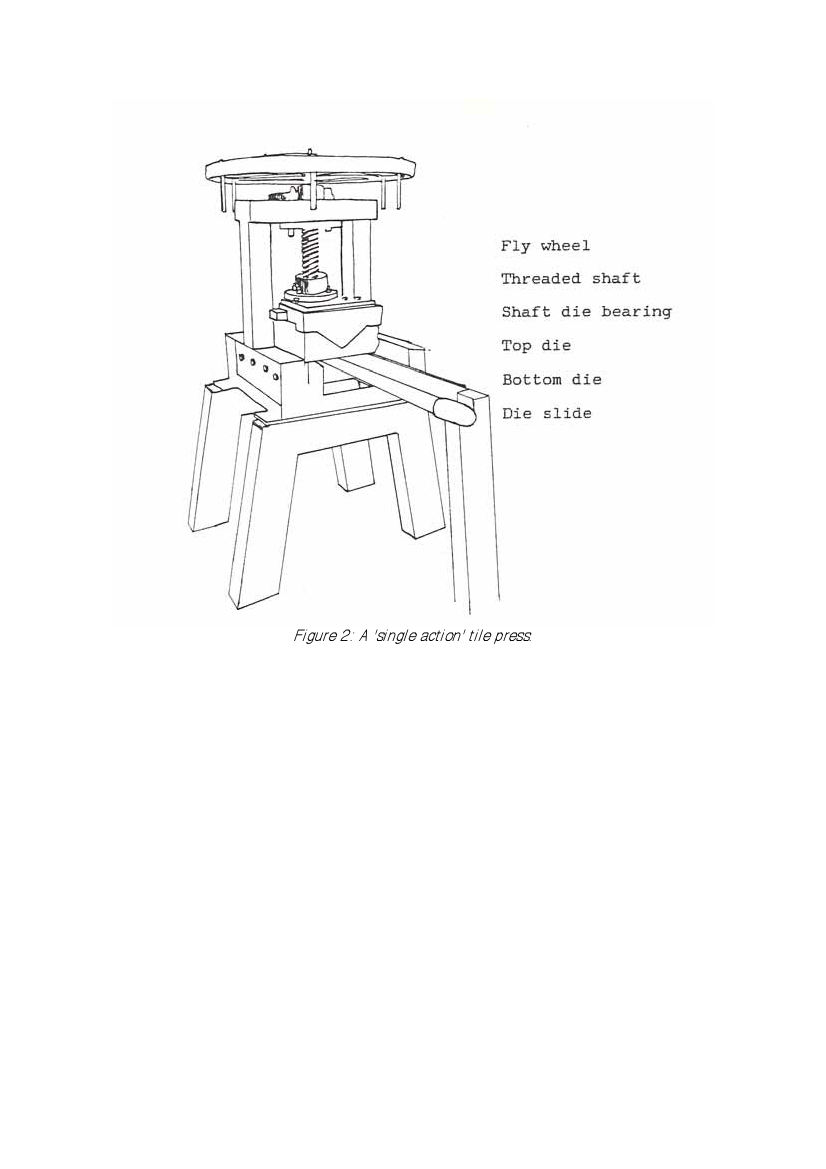 Fly wheel
Threaded shaft
Shaft die bearing
Top die
Bottom die
Die slide

Figure 2: A 'single action' tile press.