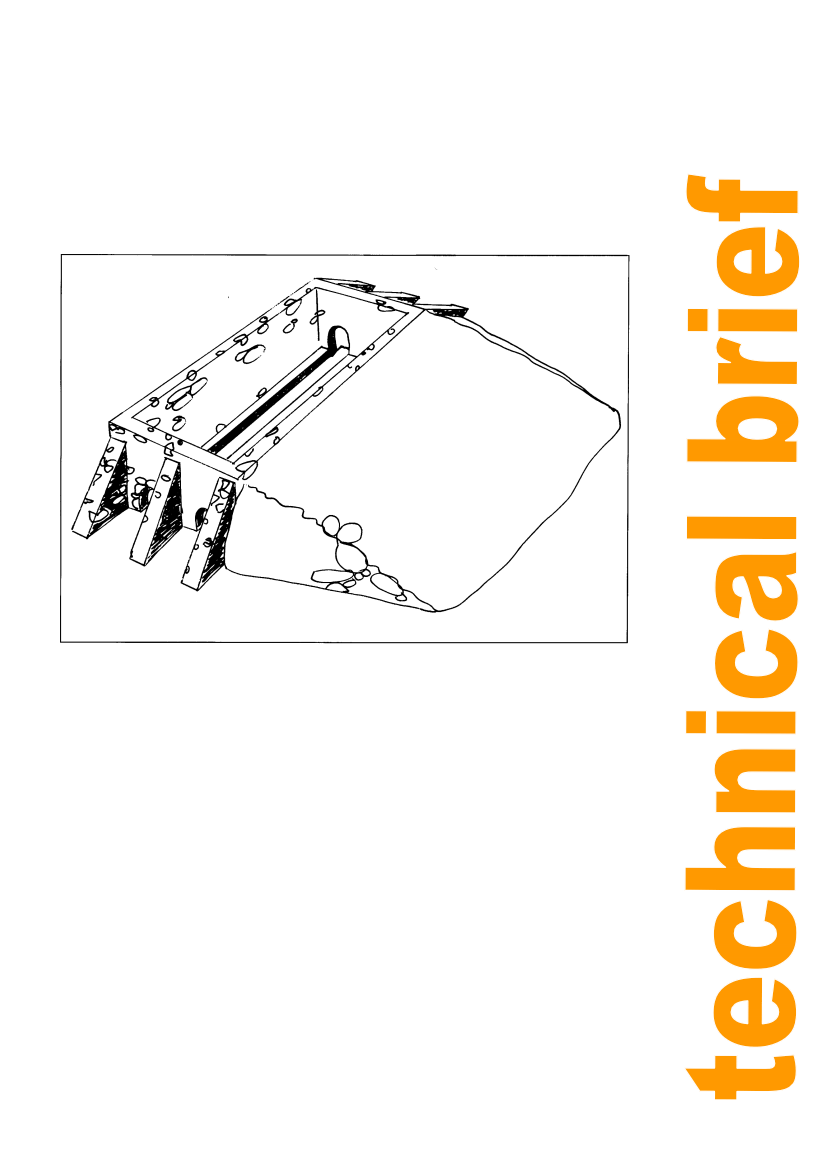 technical brief