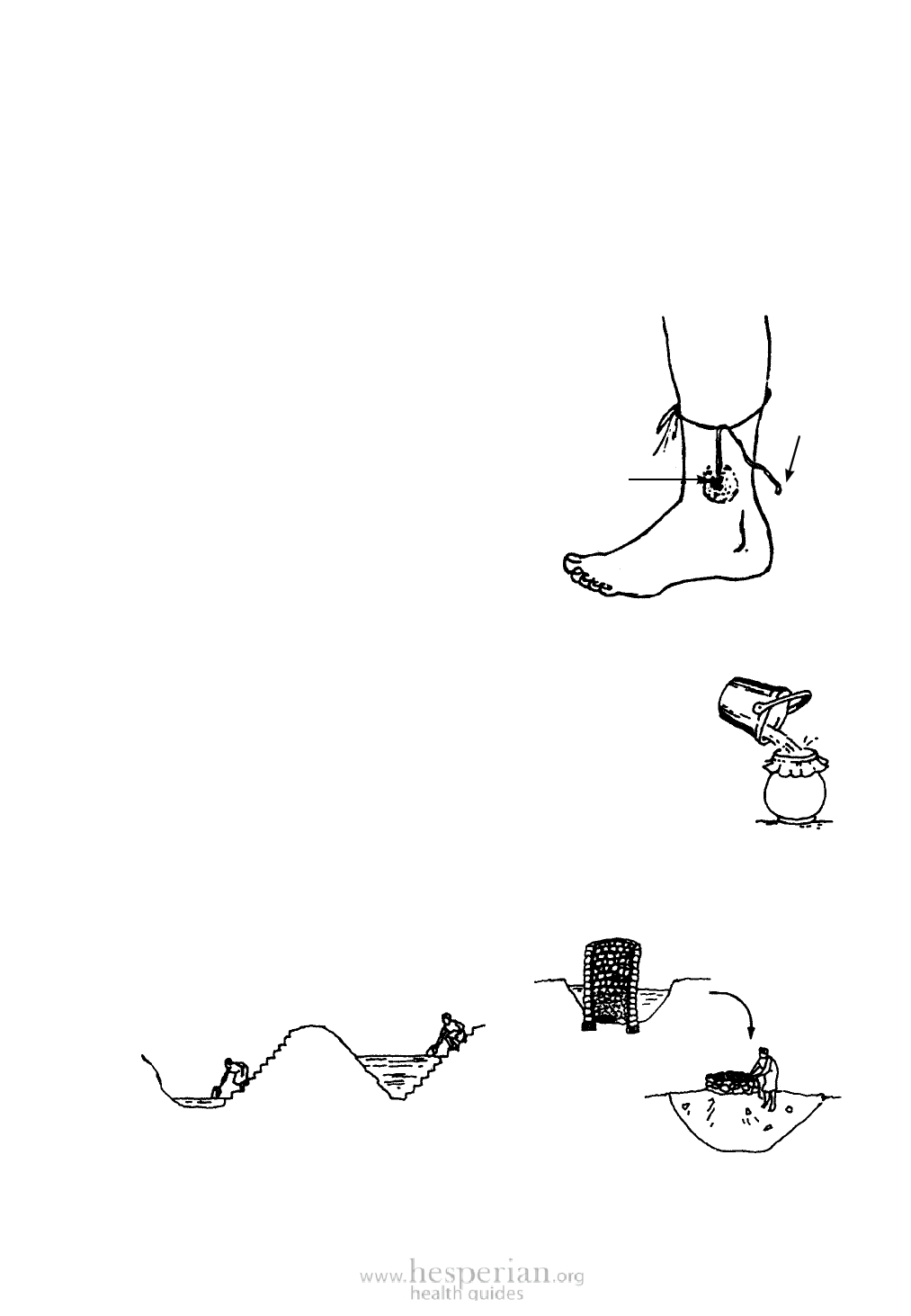 www.hesperian.org
health guides