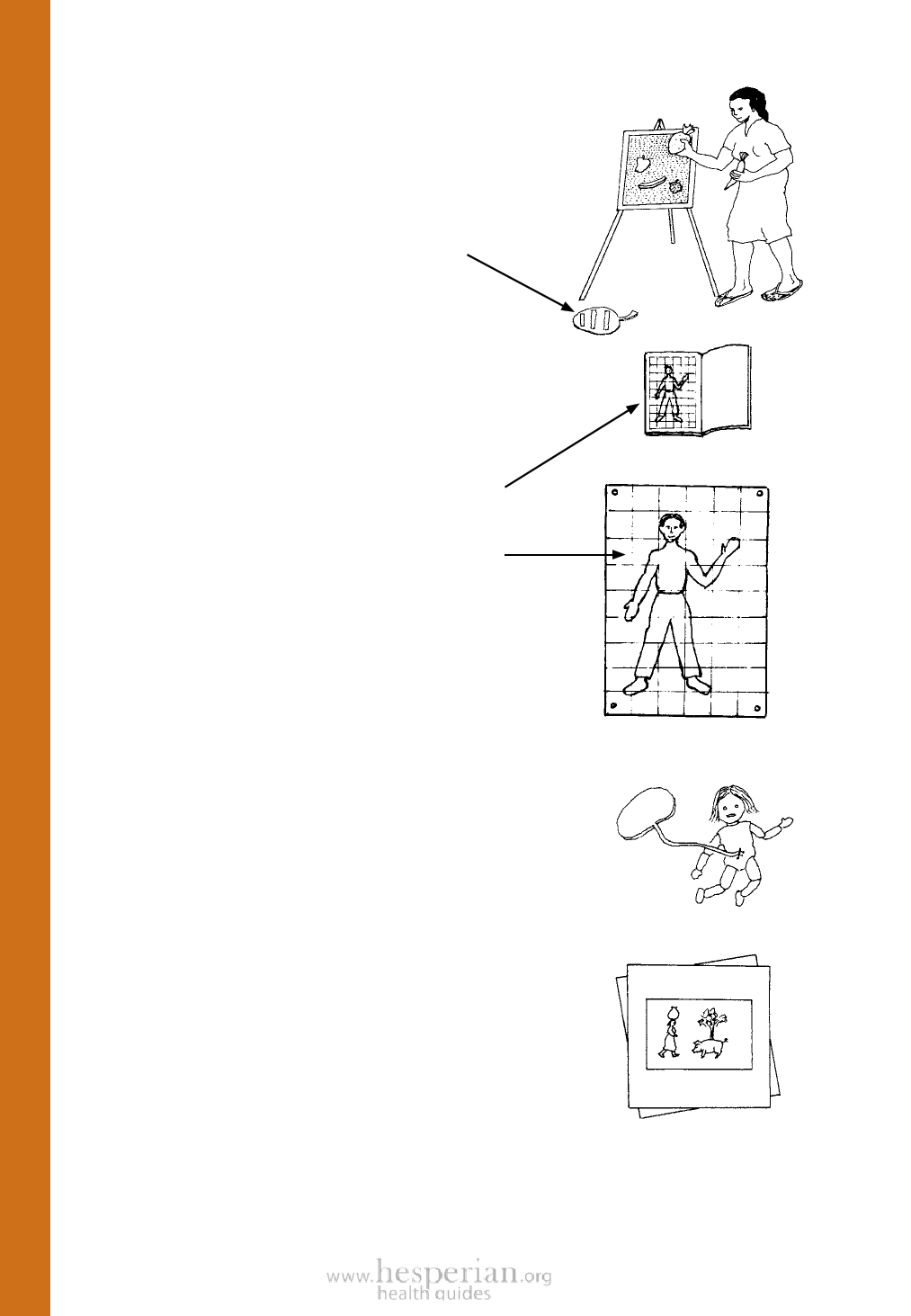 www.hesperian.org
health guides