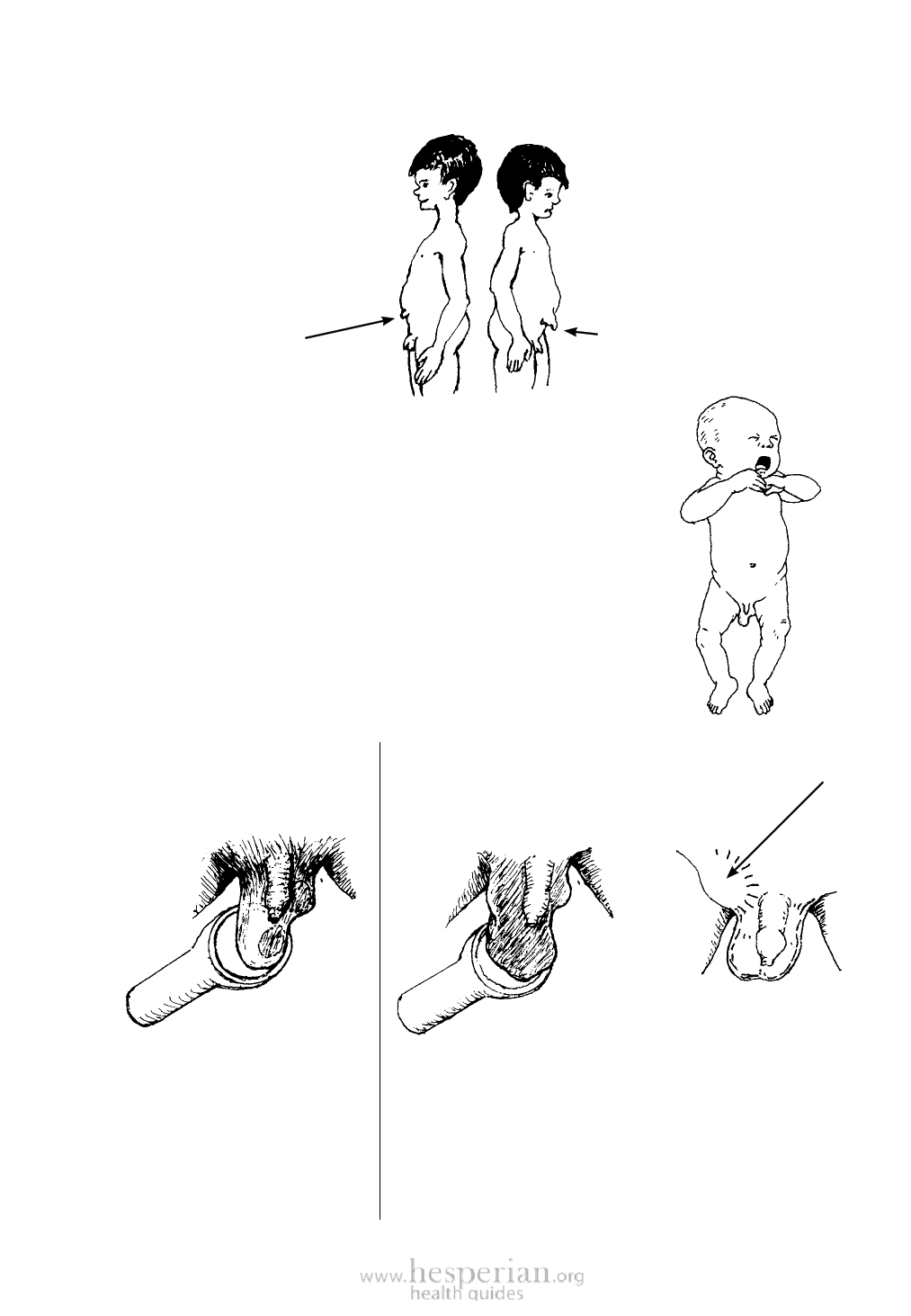 www.hesperian.org
health guides