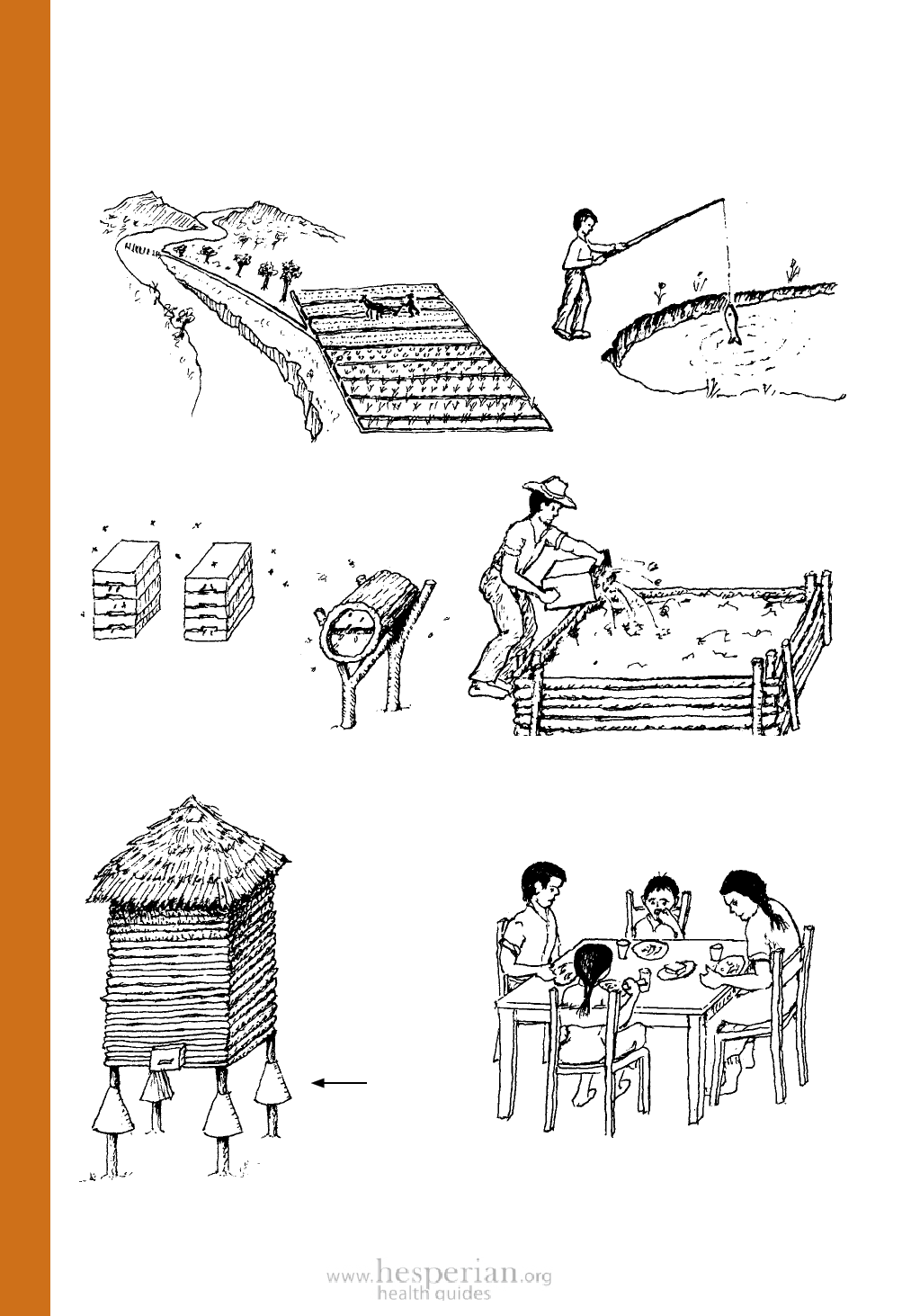 www.hesperian.org
health guides