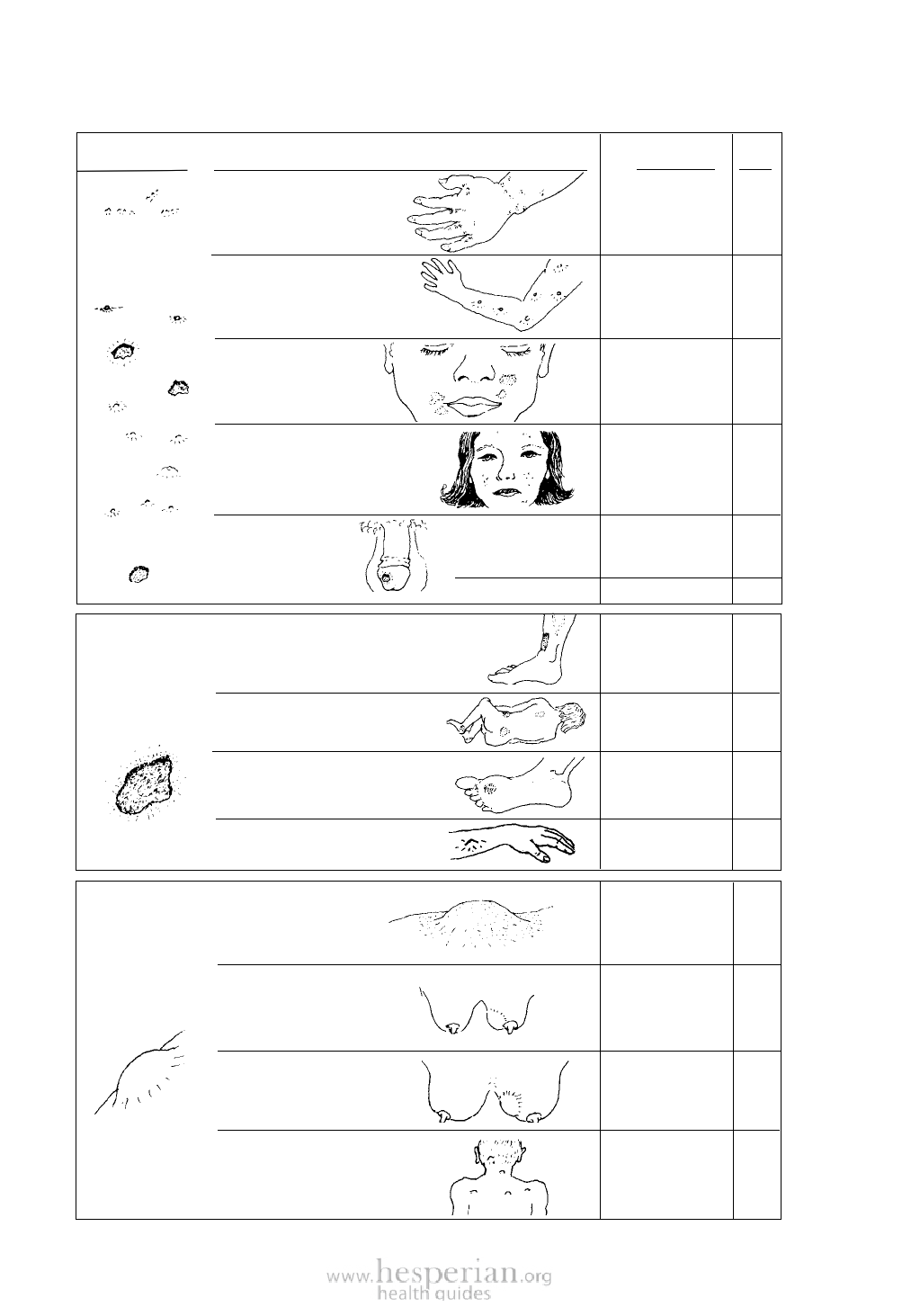 www.hesperian.org
health guides