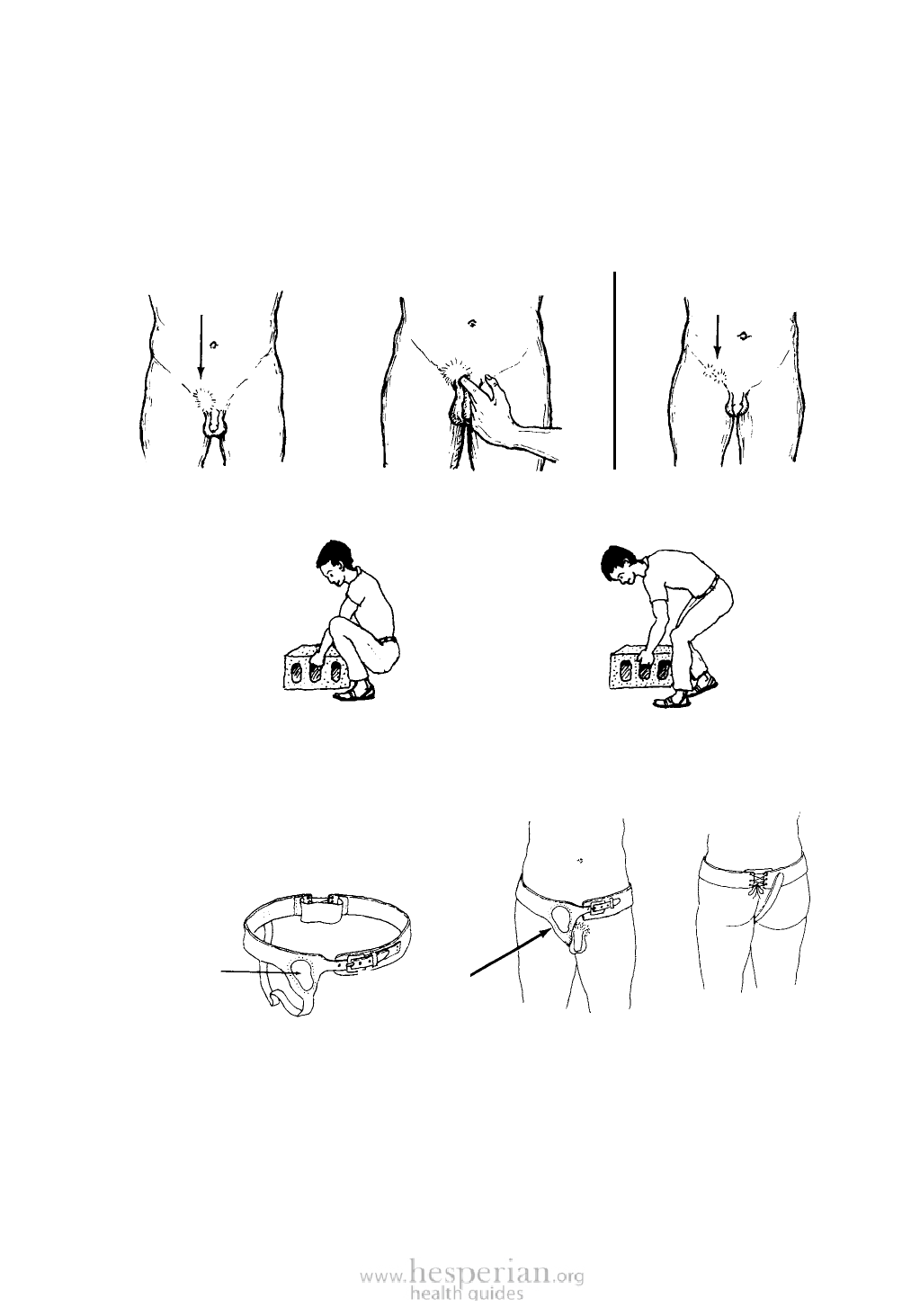 www.hesperian.org
health guides