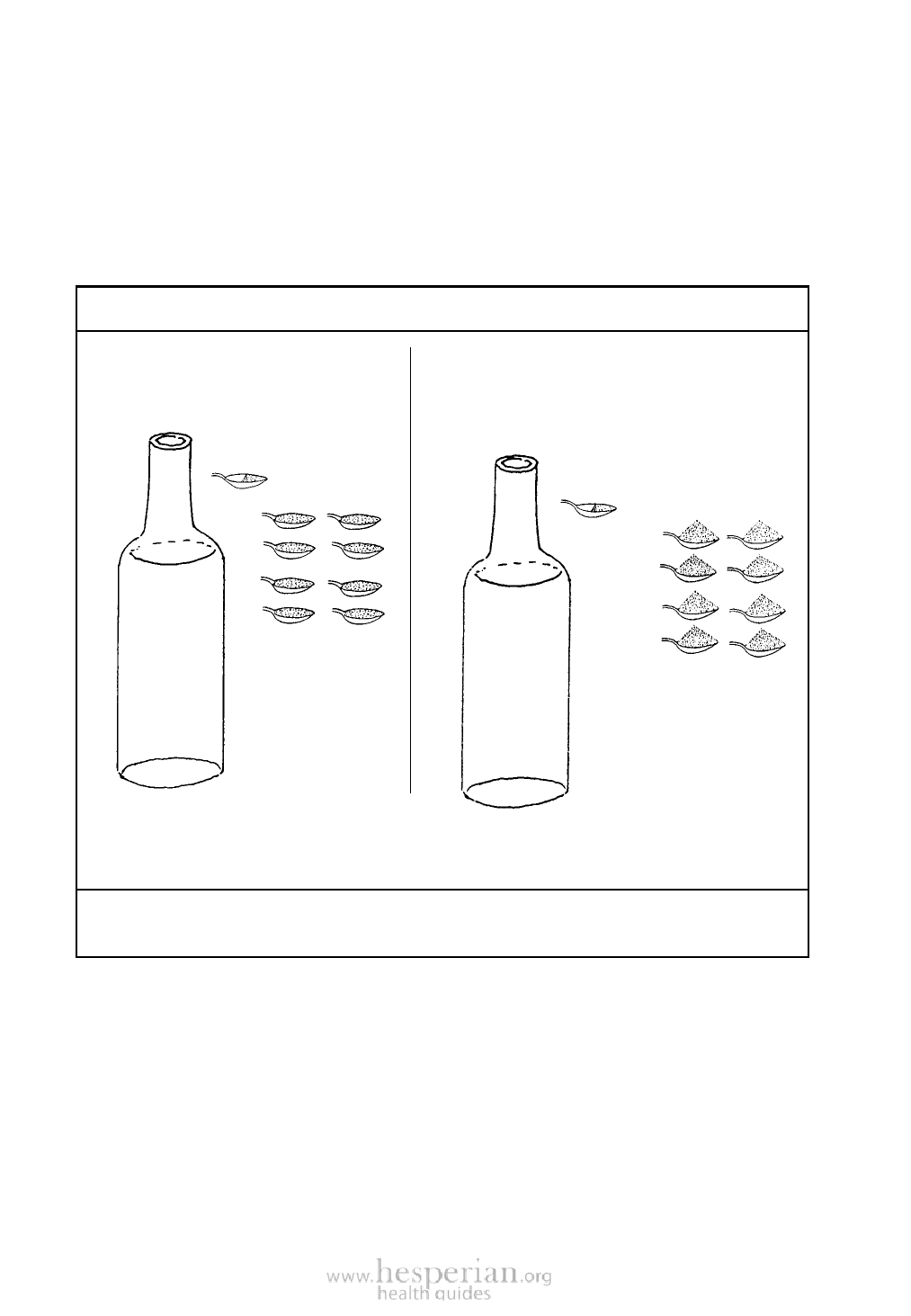 www.hesperian.org
health guides