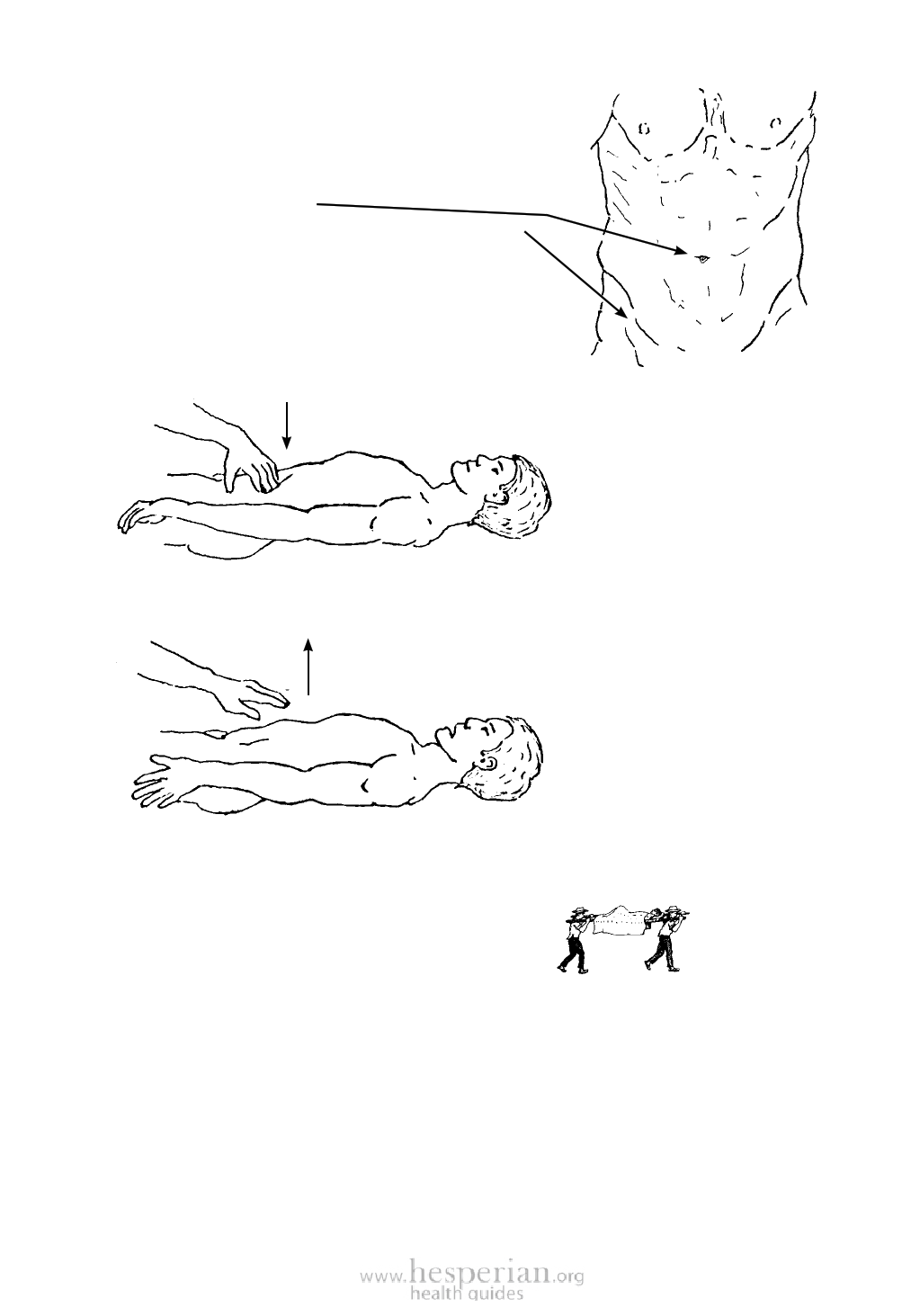 www.hesperian.org
health guides