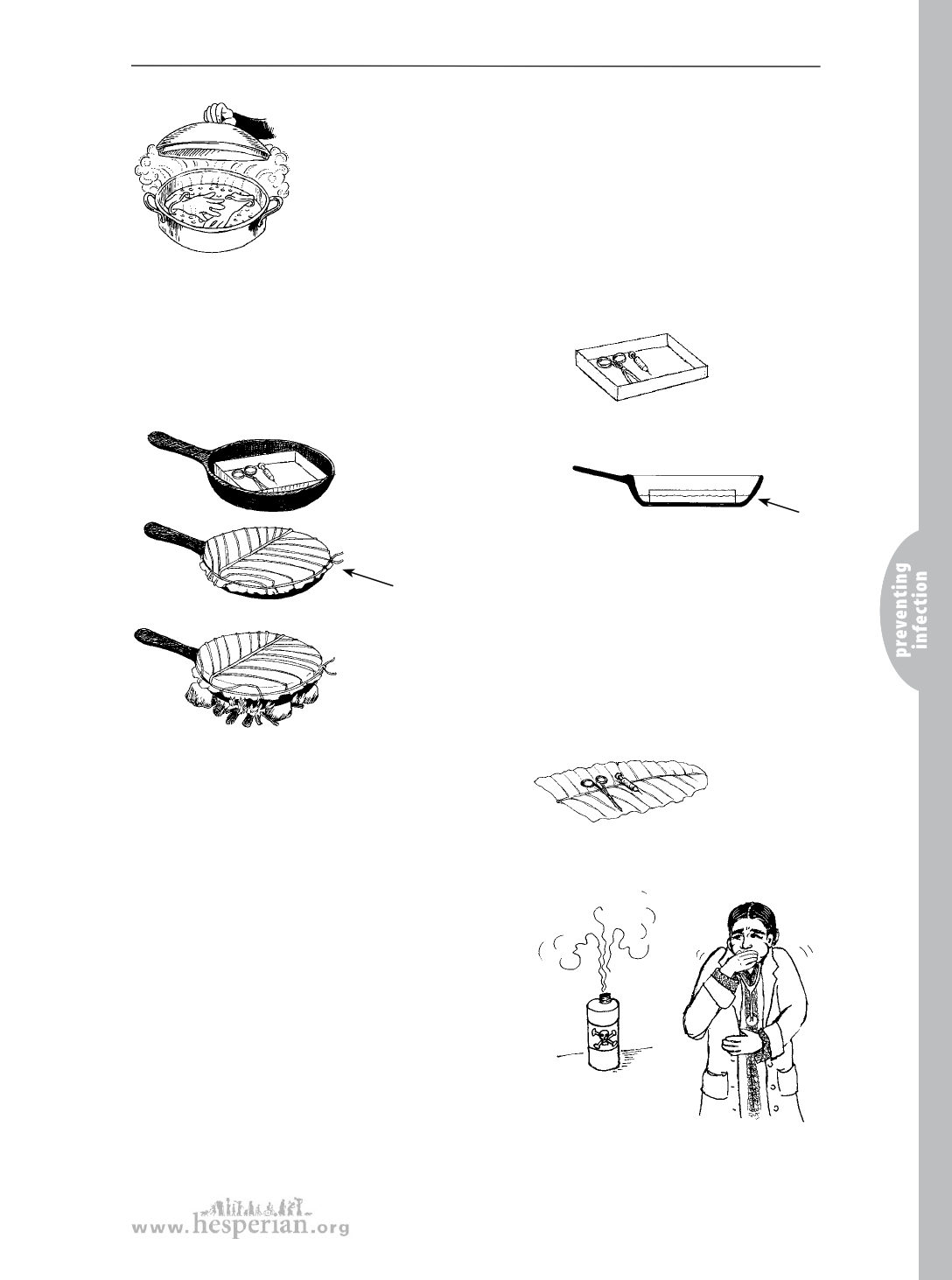 preventing infection

www.hesperian.org