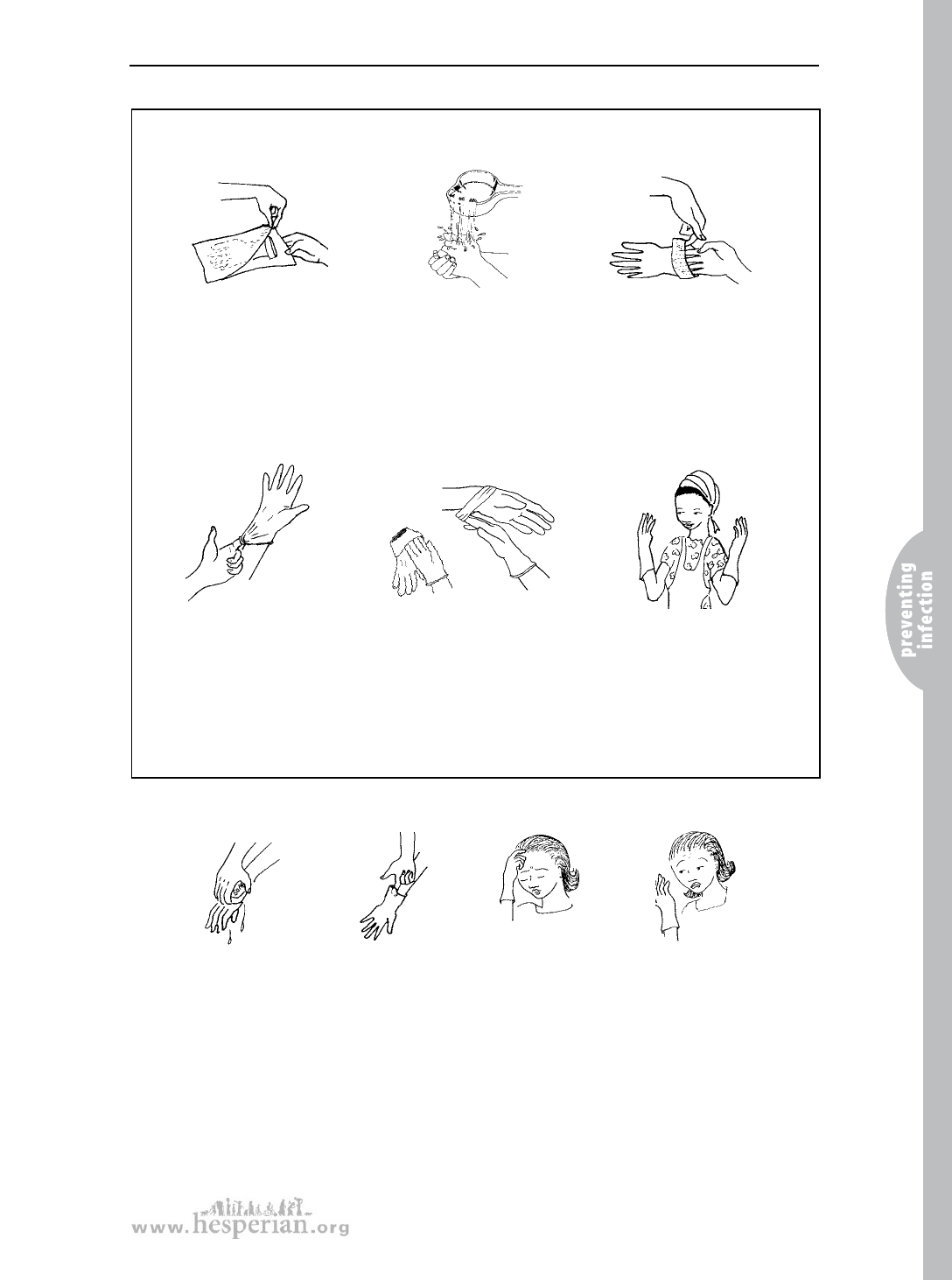 preventing infection

www.hesperian.org