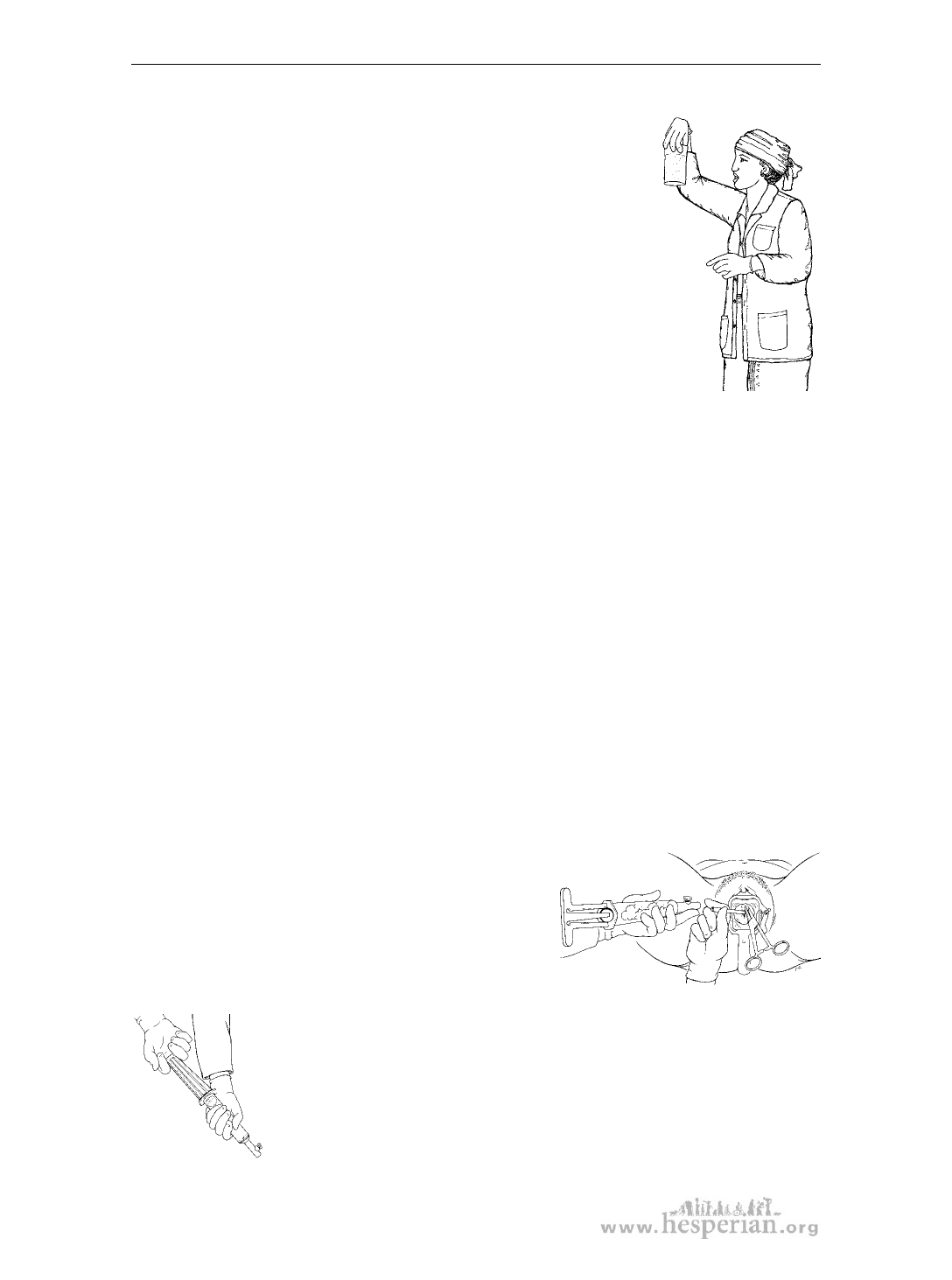 www.hesperian.org