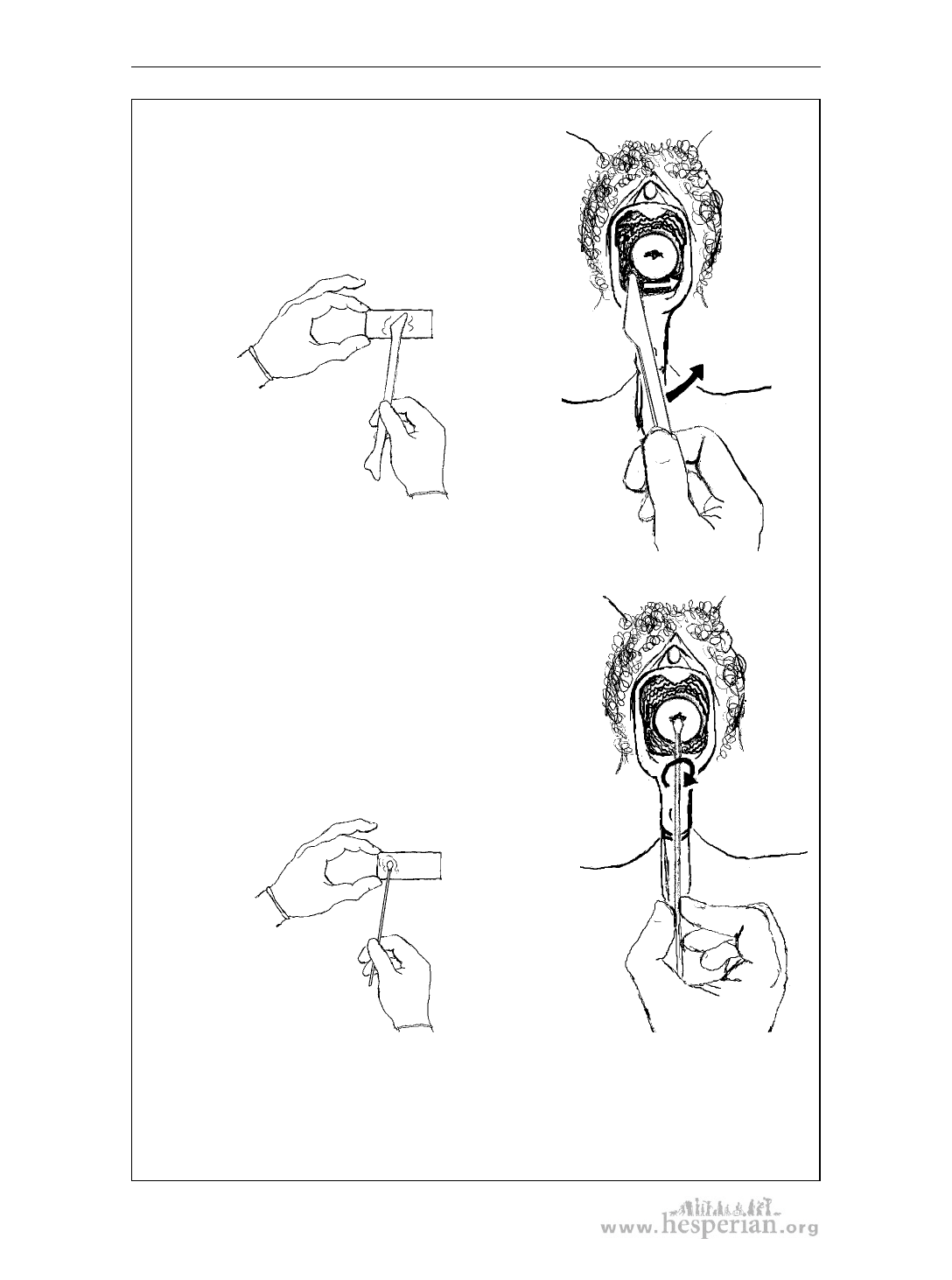 www.hesperian.org