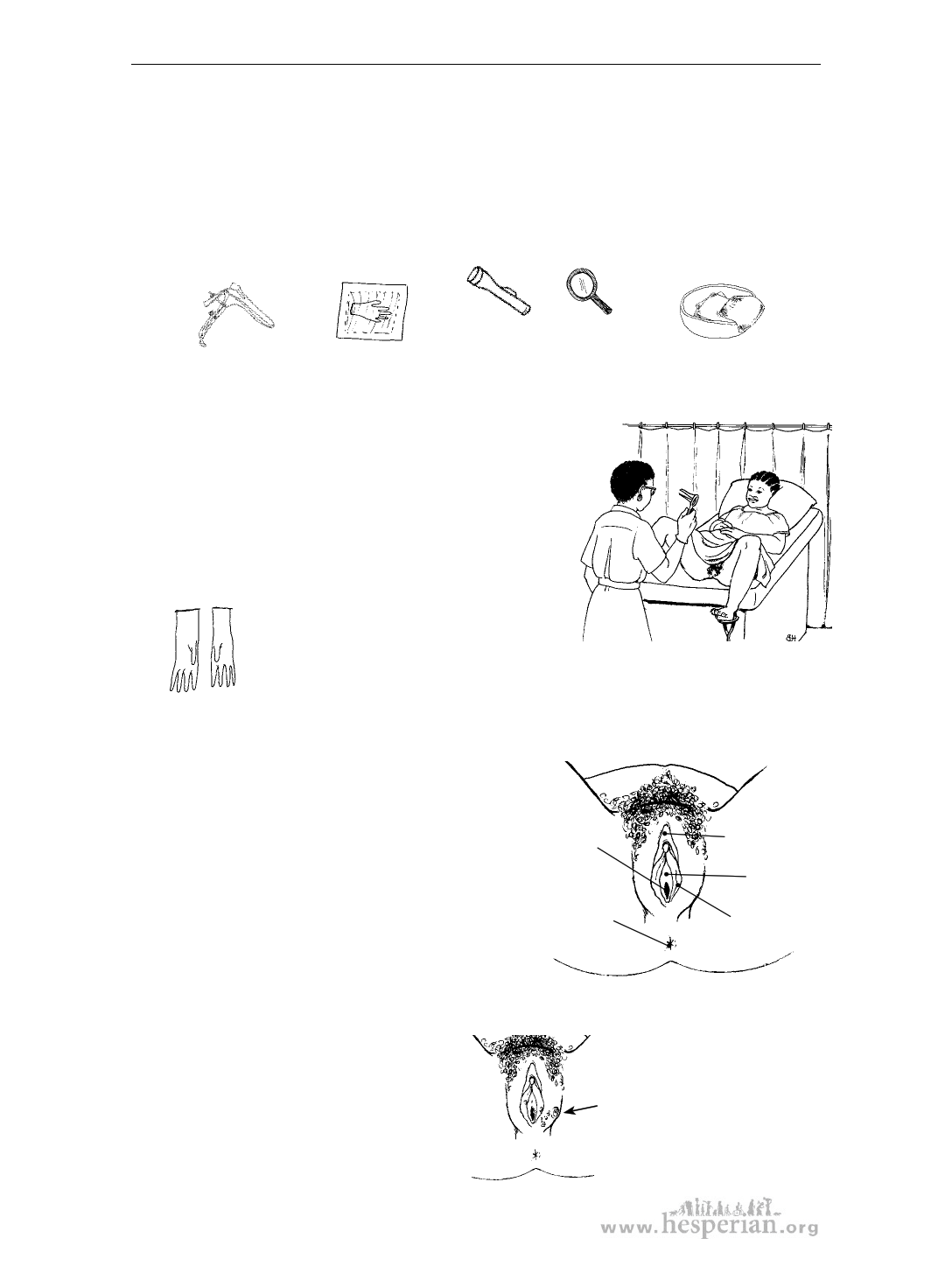 www.hesperian.org