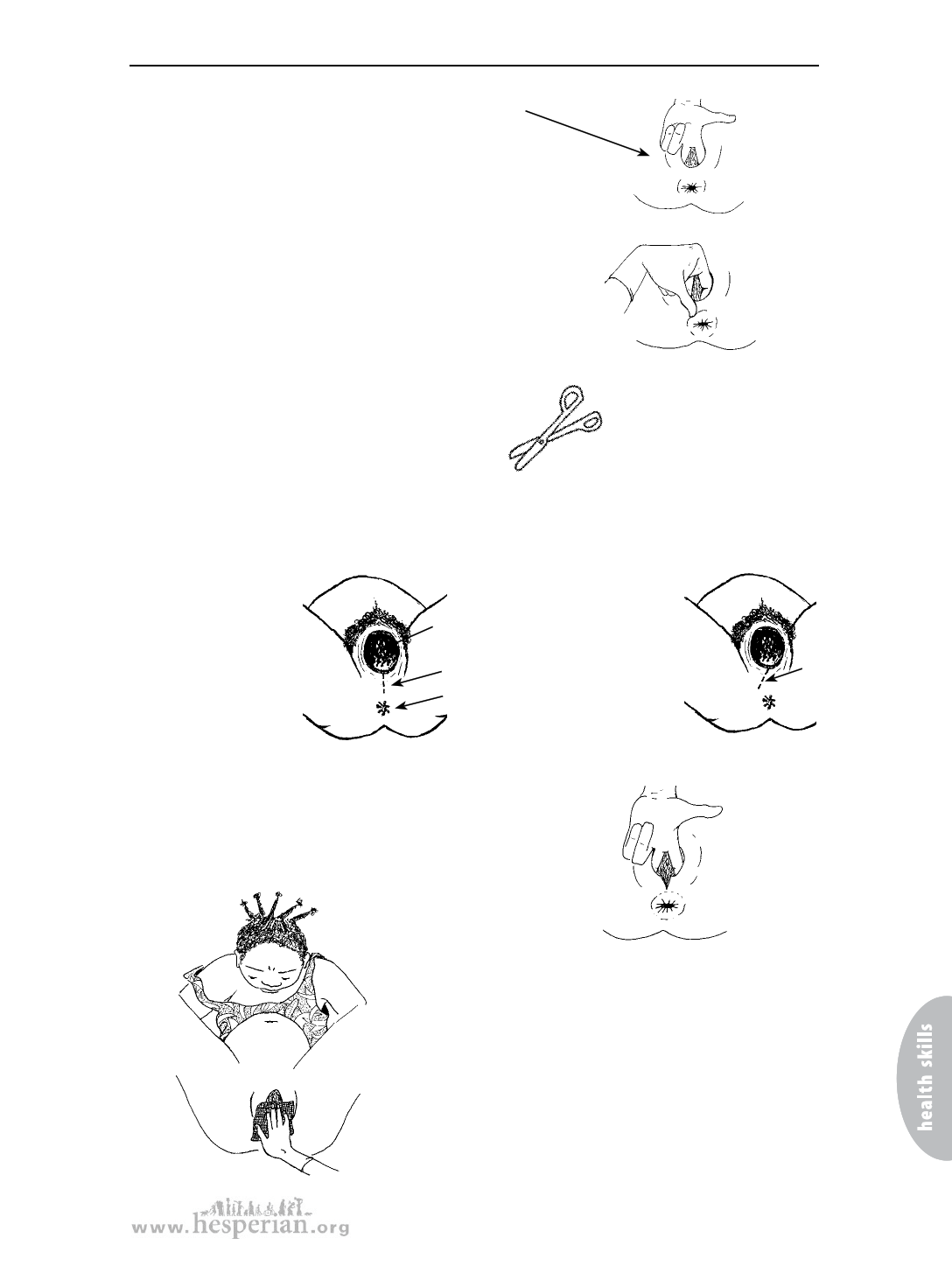 health skills

www.hesperian.org