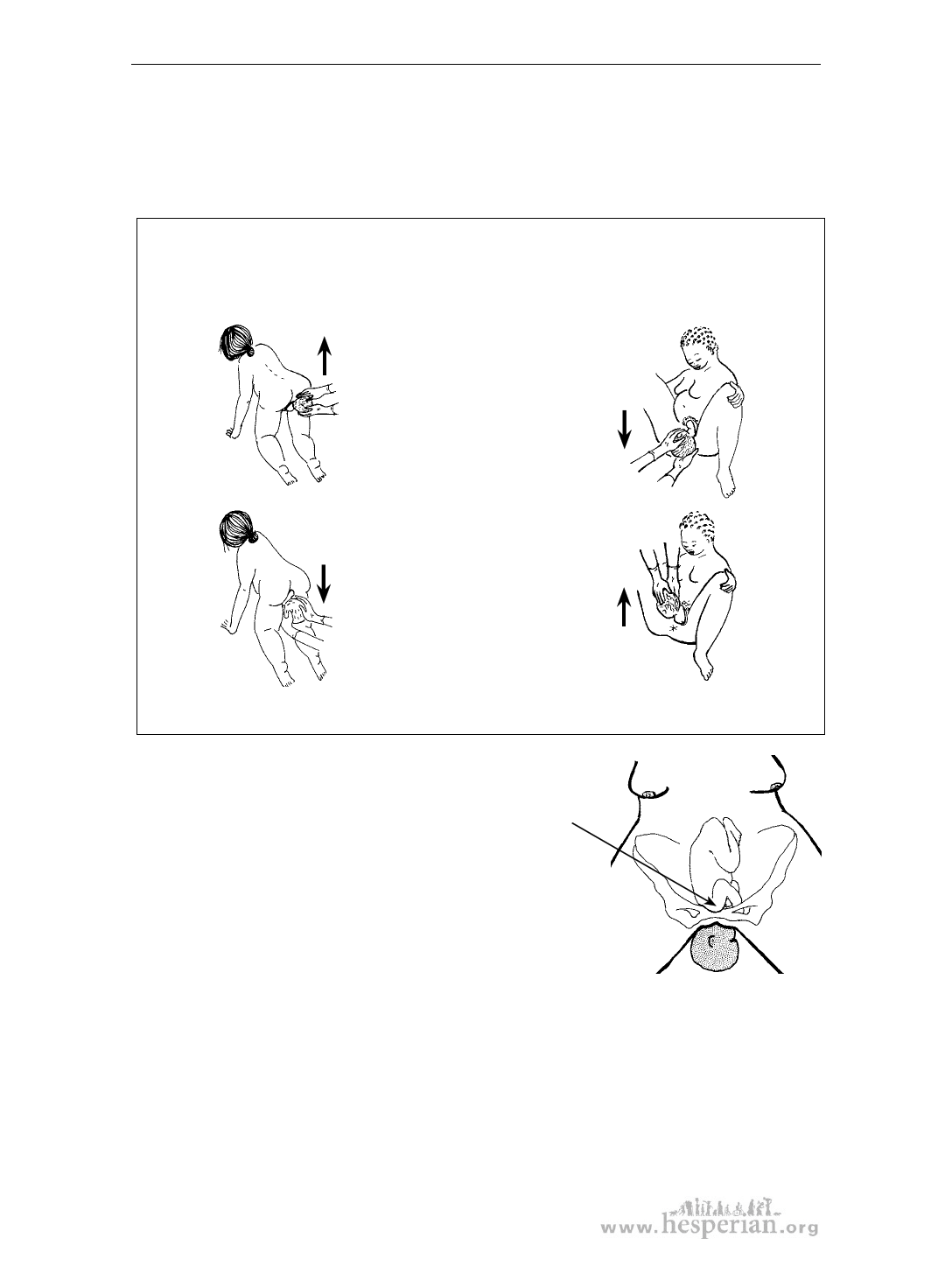 www.hesperian.org