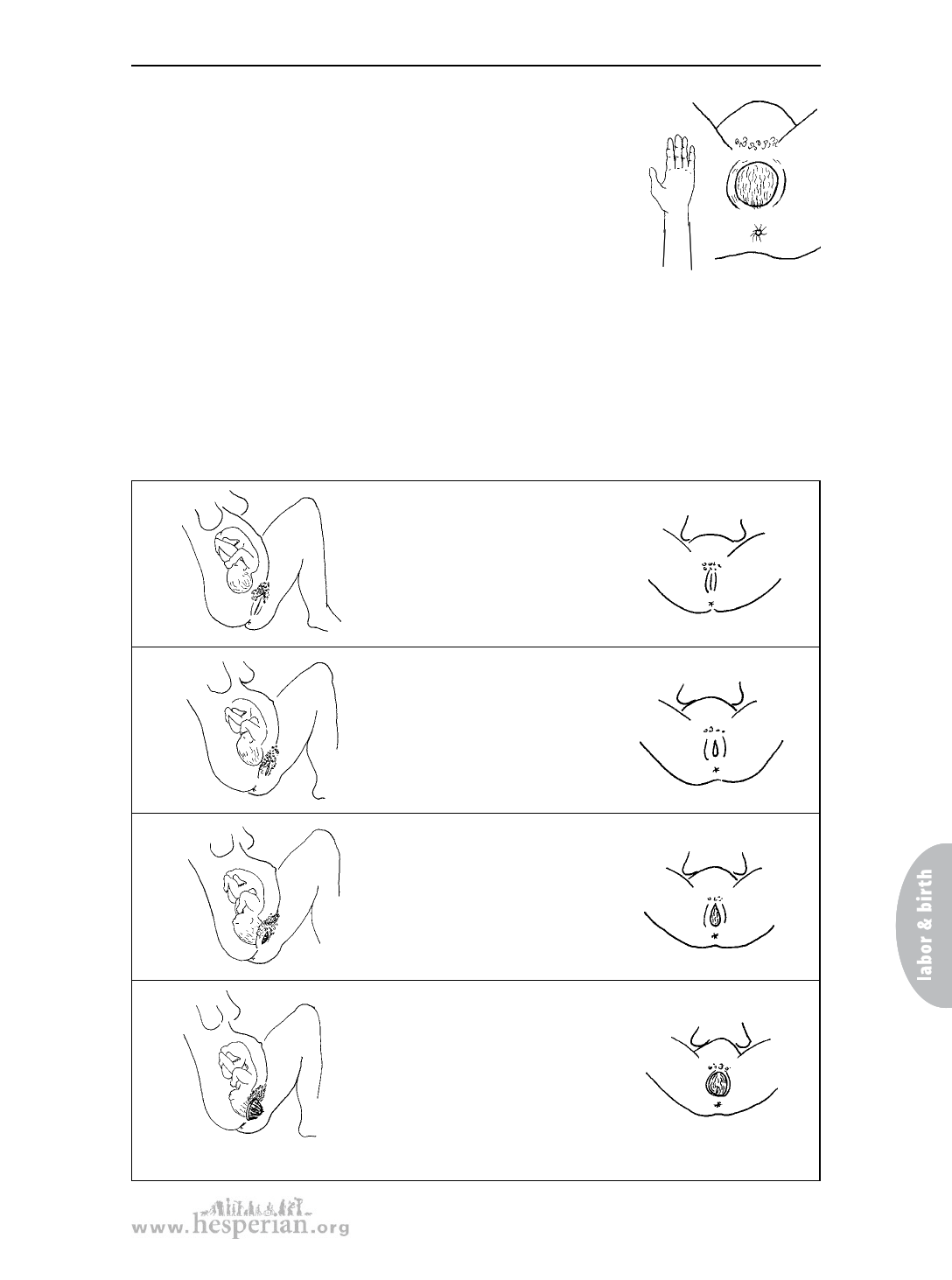 labor & birth

www.hesperian.org