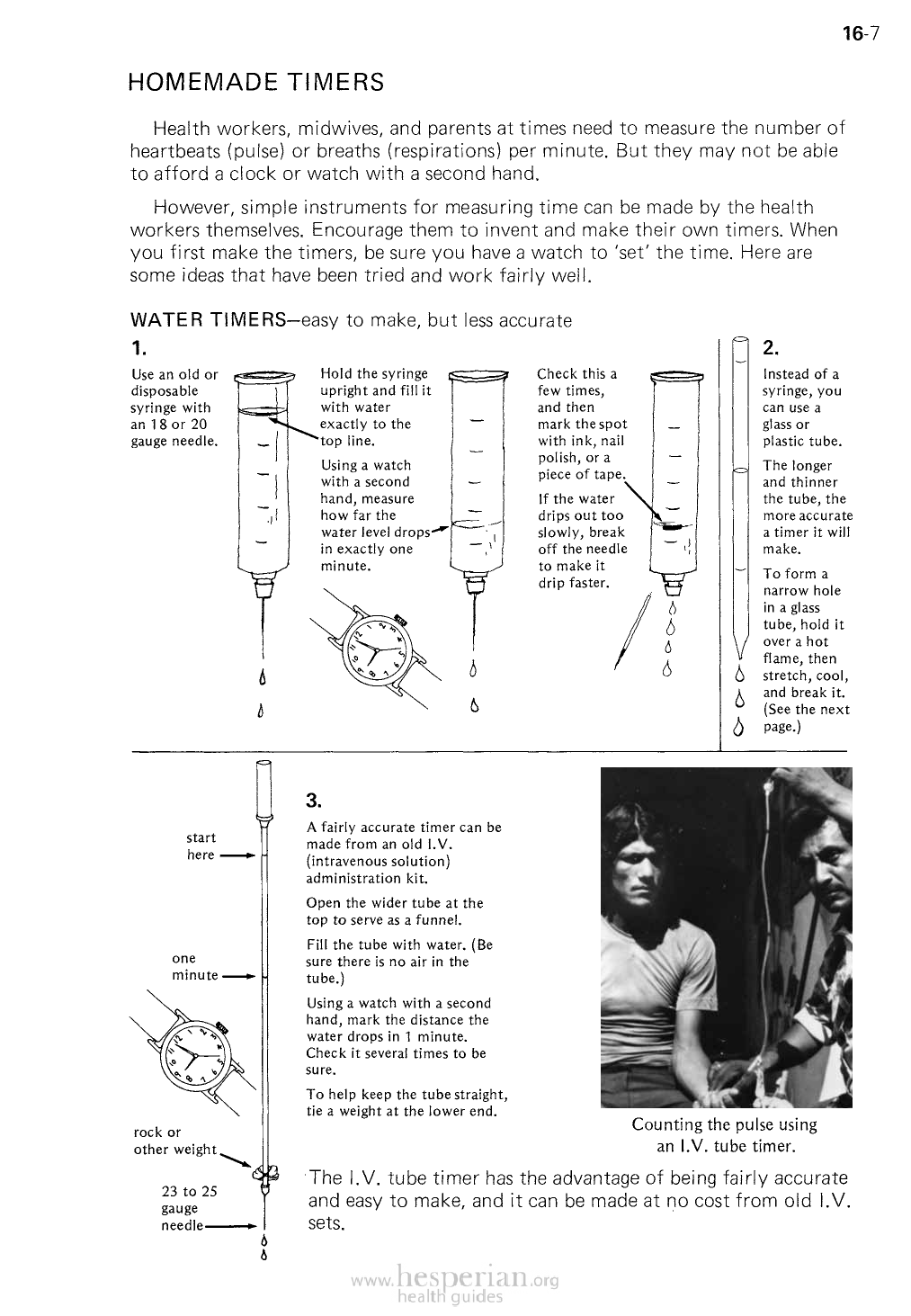 16-7

HOMEMADE TIMERS

Health workers, midwives, and parents at times need to measure the number of heartbeats (pulse) or breaths (respirations) per minute. But they may not be able to afford a clock or watch with a second hand.

However, simple instruments for measuring time can be made by the health workers themselves. Encourage them to invent and make their own timers. When you first make the timers, be sure you have a watch to 'set' the time. Here are some ideas that have been tried and work fairly well.

WATER TIMERS—easy to make, but less accurate

1.

Use an old or disposable syringe with an 18 or 20 gauge needle.

Hold the syringe upright and fill it with water exactly to the top line.

Using a watch with a second hand, measure how far the water level drops in exactly one minute.

Check this a few times, and then mark the spot with ink, nail polish, or a piece of tape.

If the water drips out too slowly, break off the needle to make it drip faster.

2.

Instead of a syringe, you can use a glass or plastic tube.

The longer and thinner the tube, the more accurate a timer it will make.

To form a narrow hole in a glass tube, hold it over a hot flame, then stretch, cool, and break it. (See the next page.)

start here

one minute

rock or other weight

23 to 25 gauge needle

3.

A fairly accurate timer can be made from an old I.V. (intravenous solution) administration kit.

Open the wider tube at the top to serve as a funnel.

Fill the tube with water. (Be sure there is no air in the tube.)

Using a watch with a second hand, mark the distance the water drops in 1 minute. Check it several times to be sure.

To help keep the tube straight, tie a weight at the lower end.

Counting the pulse using an I.V. tube timer.

The I.V. tube timer has the advantage of being fairly accurate and easy to make, and it can be made at no cost from old I.V. sets.

www.hesperian.org
health guides