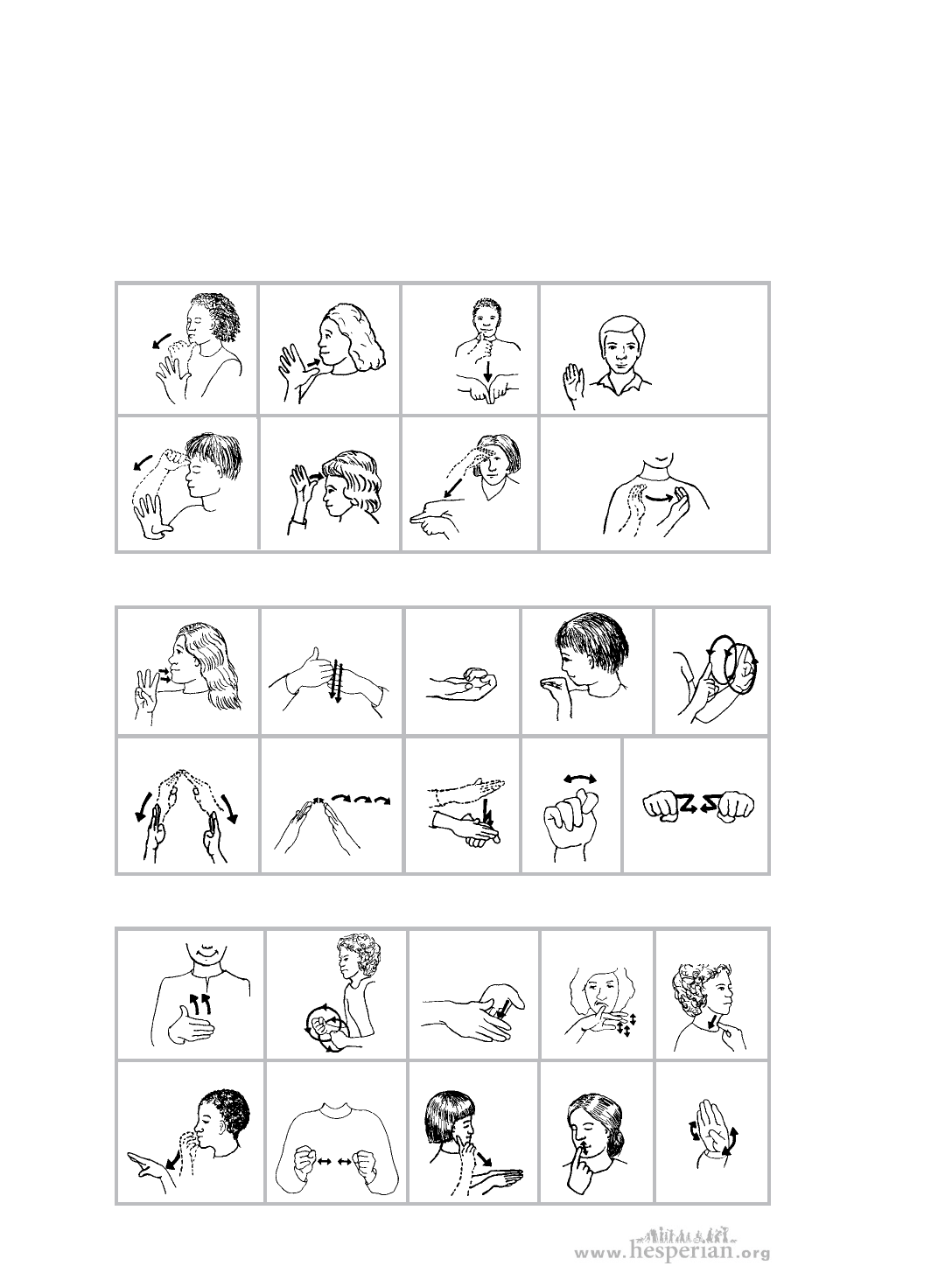 www.hesperian.org