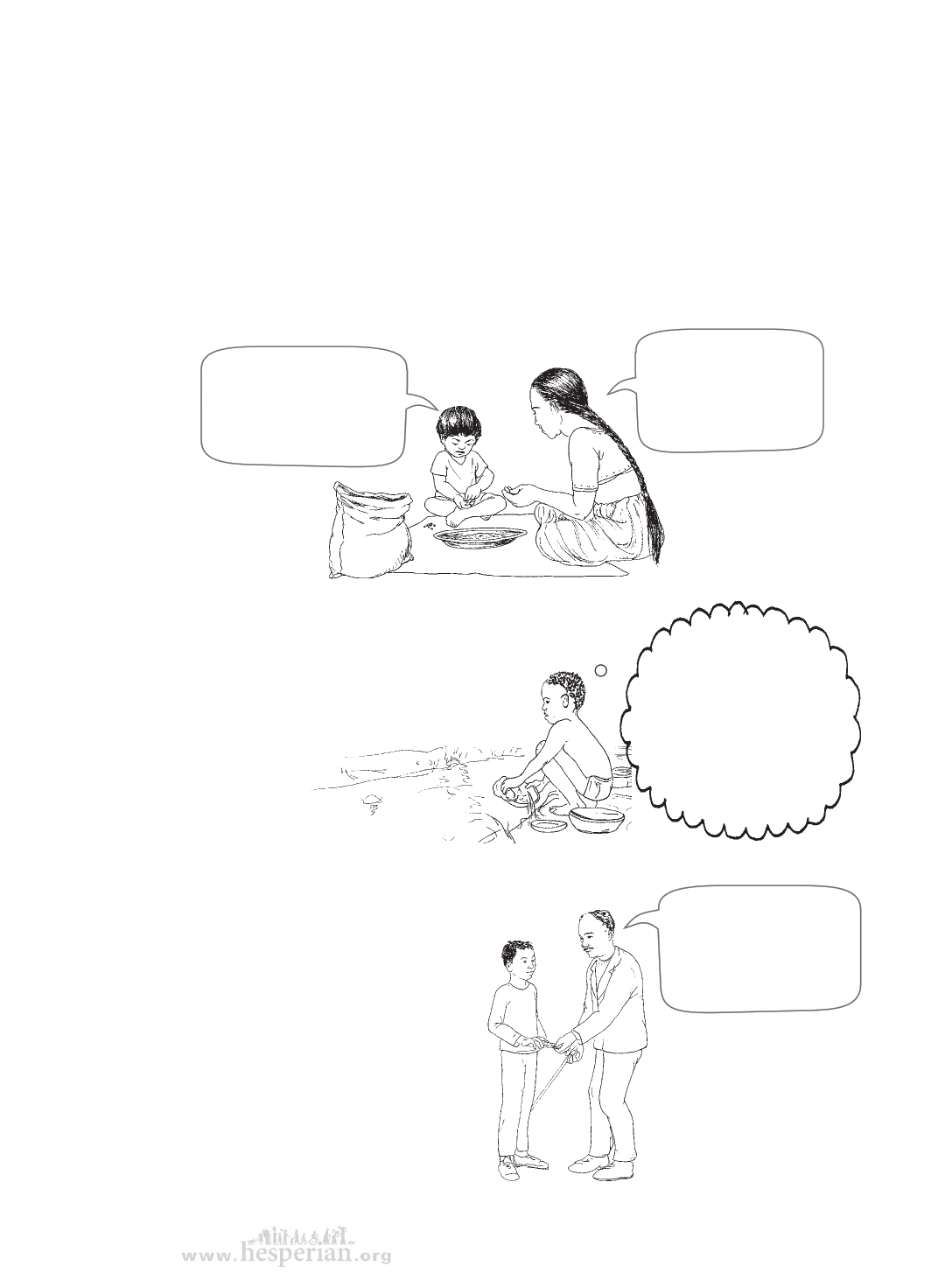 www.hesperian.org