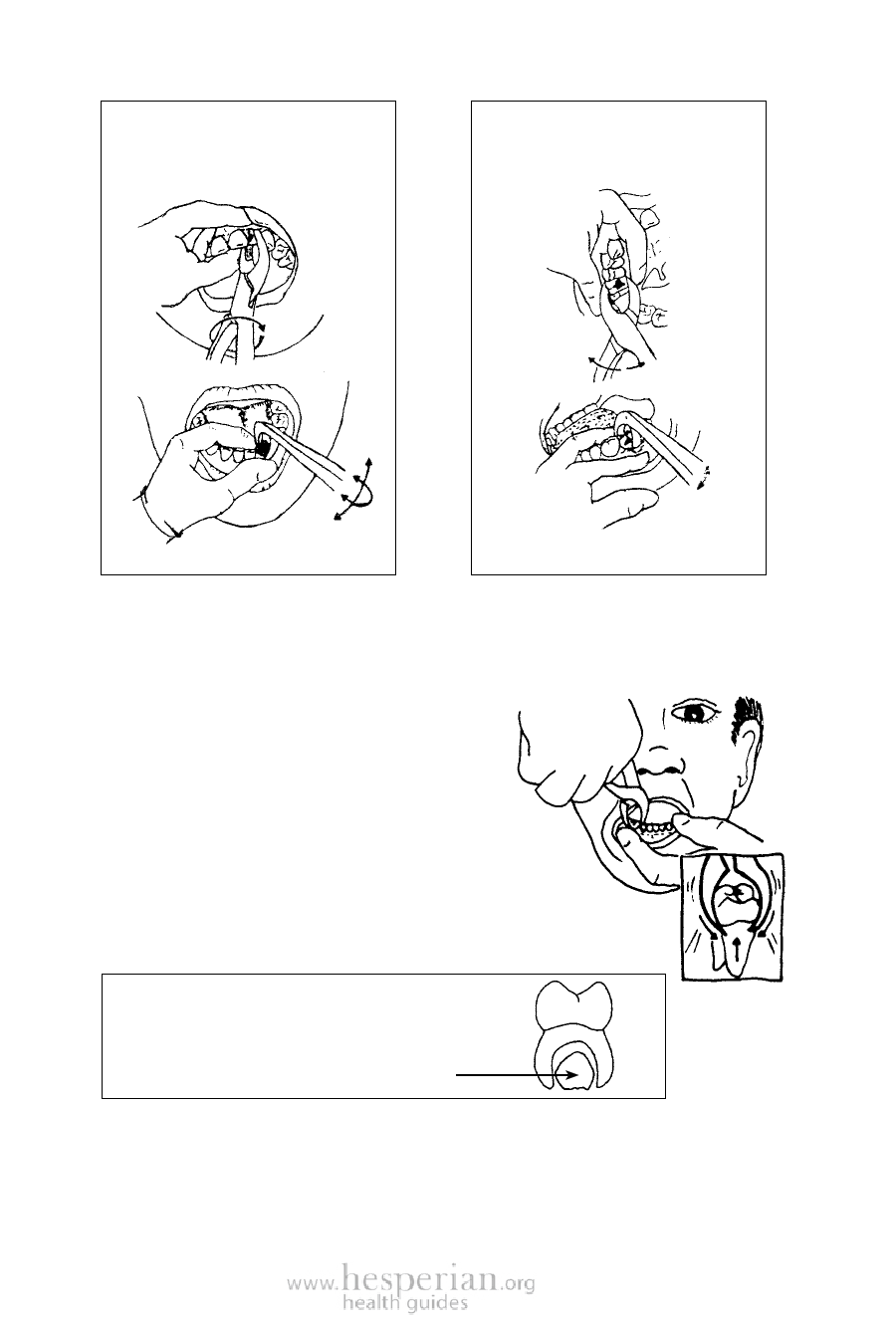 www.hesperian.org
health guides