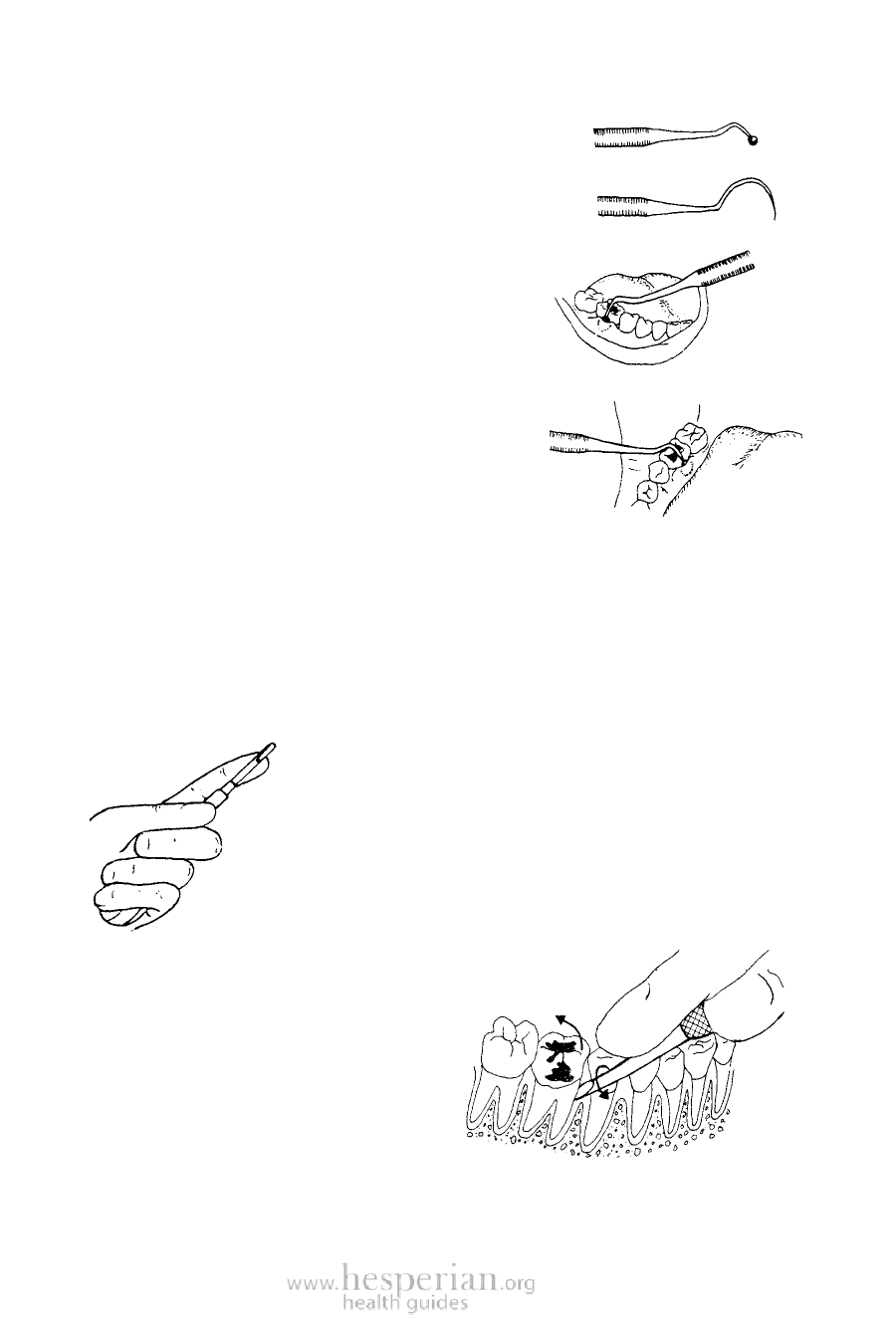 www.hesperian.org
health guides