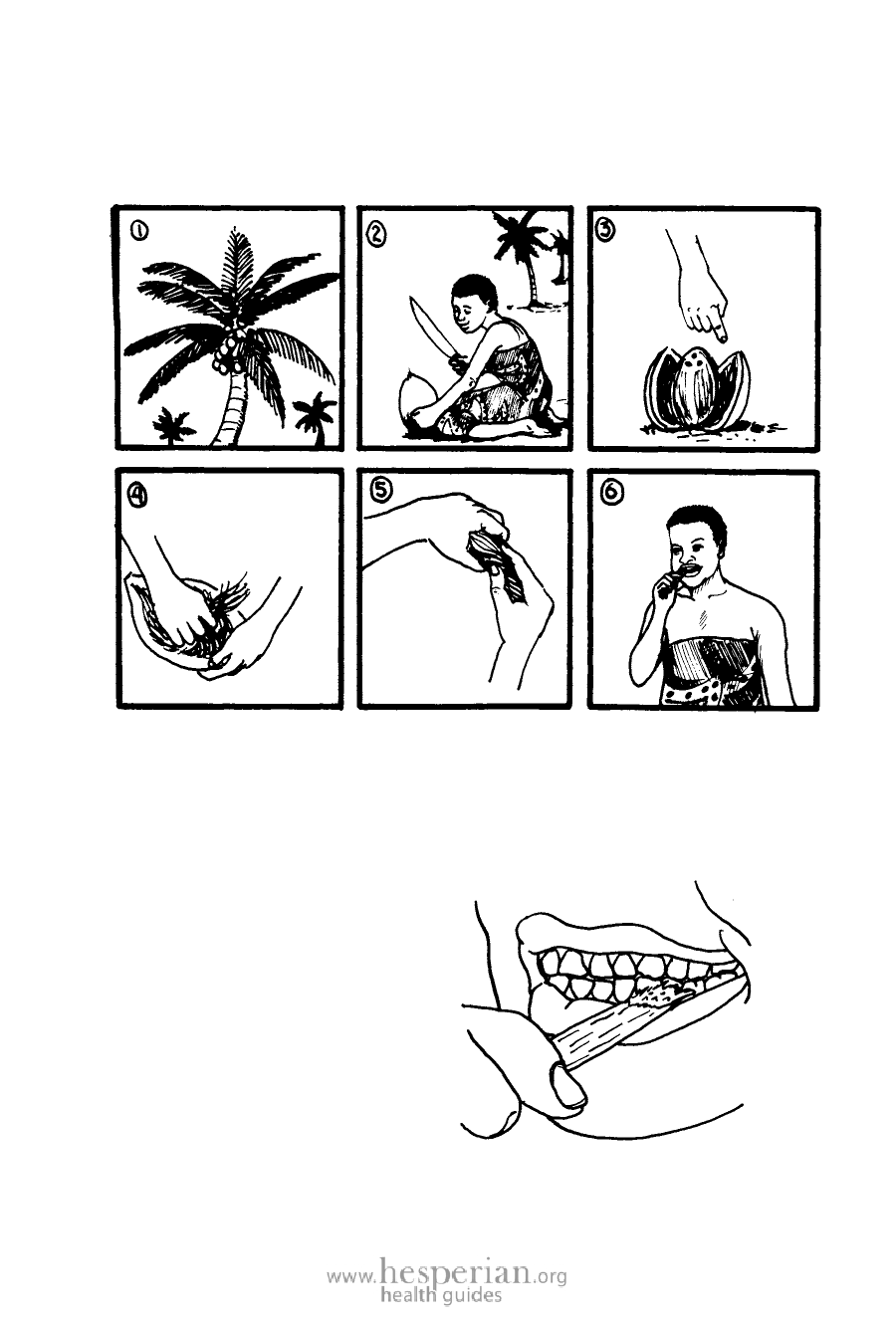 ①

②

③

④

⑤

⑥

www.hesperian.org
health guides