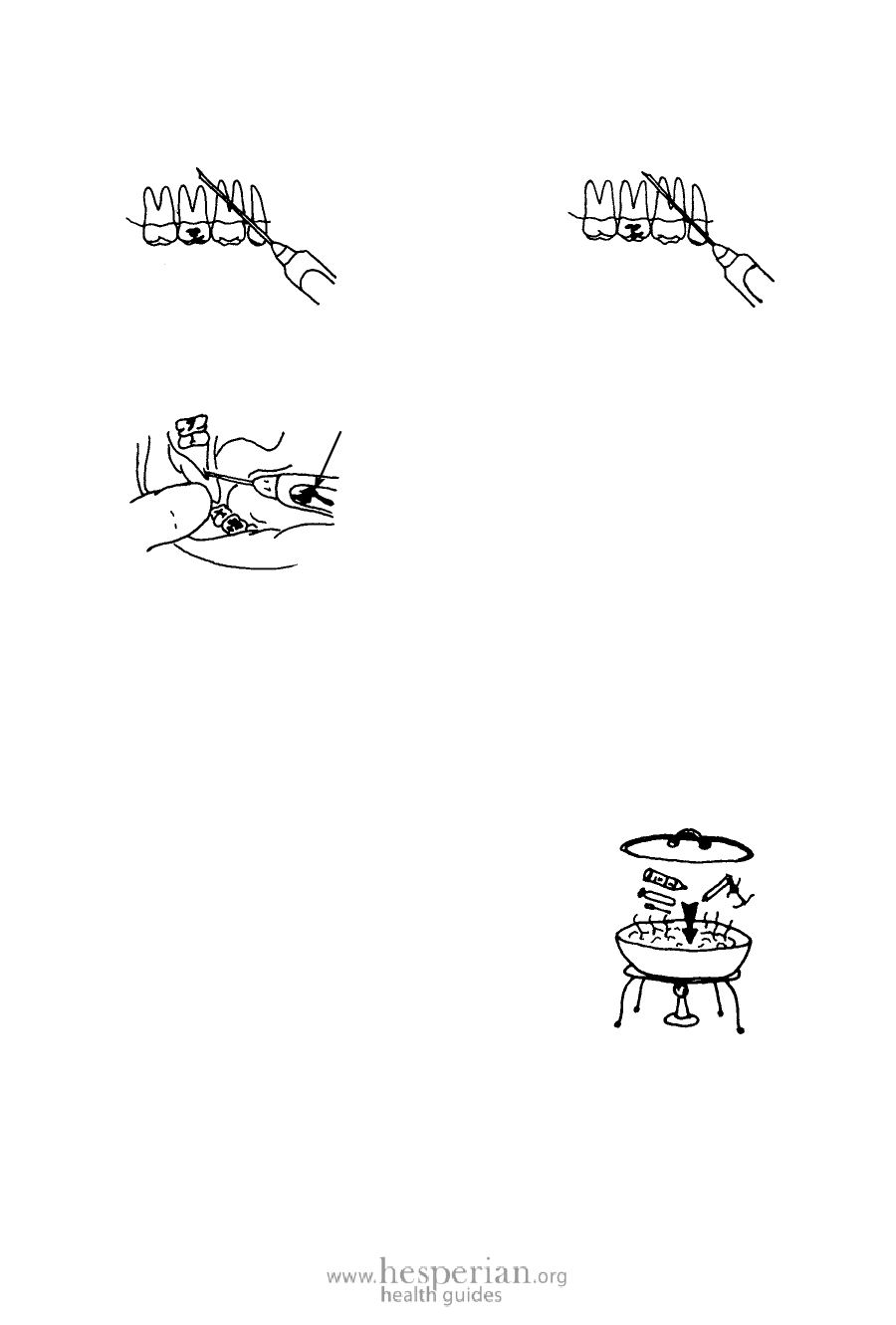 www.hesperian.org
health guides