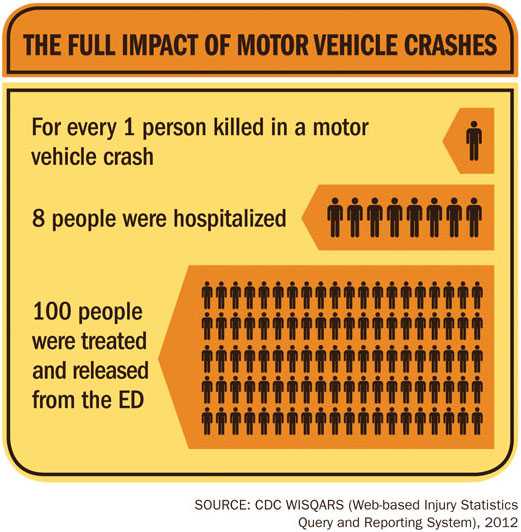 THE FULL IMPACT OF MOTOR VEHICLE CRASHES

For every 1 person killed in a motor vehicle crash

8 people were hospitalized

100 people were treated and released from the ED

SOURCE: CDC WISQARS (Web-based Injury Statistics Query and Reporting System), 2012