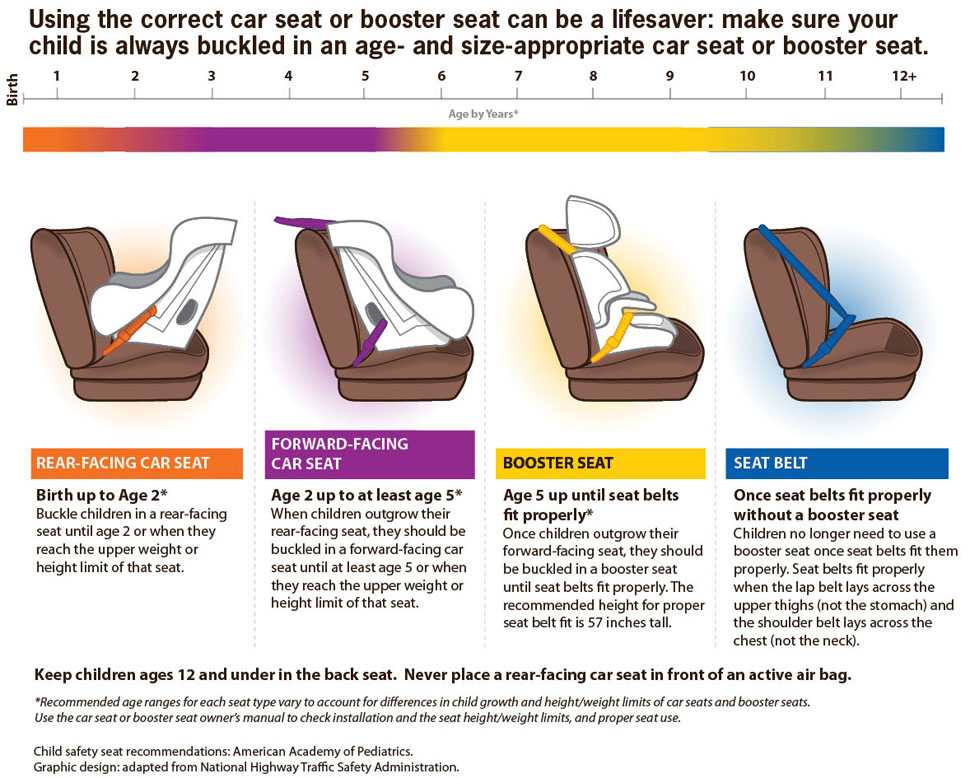 Using the correct car seat or booster seat can be a lifesaver: make sure your child is always buckled in an age- and size-appropriate car seat or booster seat.

Birth 1 2 3 4 5 6 7 8 9 10 11 12+

Age by Years*

REAR-FACING CAR SEAT

Birth up to Age 2*
Buckle children in a rear-facing seat until age 2 or when they reach the upper weight or height limit of that seat.

FORWARD-FACING CAR SEAT

Age 2 up to at least age 5*
When children outgrow their rear-facing seat, they should be buckled in a forward-facing car seat until at least age 5 or when they reach the upper weight or height limit of that seat.

BOOSTER SEAT

Age 5 up until seat belts fit properly*
Once children outgrow their forward-facing seat, they should be buckled in a booster seat until seat belts fit properly. The recommended height for proper seat belt fit is 57 inches tall.

SEAT BELT

Once seat belts fit properly without a booster seat
Children no longer need to use a booster seat once seat belts fit them properly. Seat belts fit properly when the lap belt lays across the upper thighs (not the stomach) and the shoulder belt lays across the chest (not the neck).

Keep children ages 12 and under in the back seat. Never place a rear-facing car seat in front of an active air bag.

*Recommended age ranges for each seat type vary to account for differences in child growth and height/weight limits of car seats and booster seats. Use the car seat or booster seat owner's manual to check installation and the seat height/weight limits, and proper seat use.

Child safety seat recommendations: American Academy of Pediatrics.
Graphic design: adapted from National Highway Traffic Safety Administration.