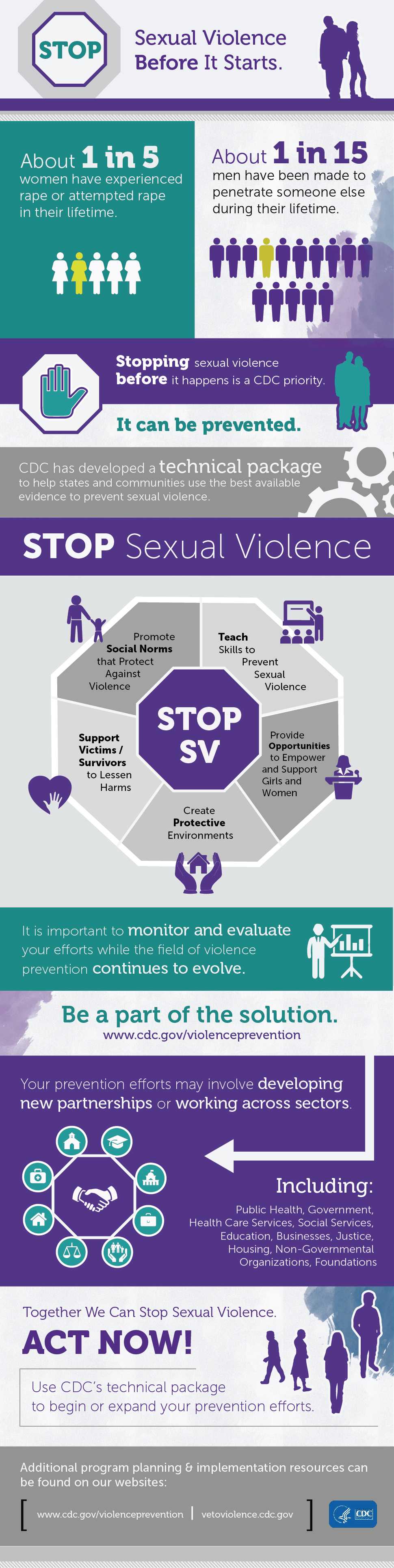 STOP

Sexual Violence Before It Starts.

About 1 in 5 women have experienced rape or attempted rape in their lifetime.

About 1 in 15 men have been made to penetrate someone else during their lifetime.

Stopping sexual violence before it happens is a CDC priority.

It can be prevented.

CDC has developed a technical package to help states and communities use the best available evidence to prevent sexual violence.

STOP Sexual Violence

Promote Social Norms that Protect Against Violence

Teach Skills to Prevent Sexual Violence

STOP SV

Support Victims / Survivors to Lessen Harms

Provide Opportunities to Empower and Support Girls and Women

Create Protective Environments

It is important to monitor and evaluate your efforts while the field of violence prevention continues to evolve.

Be a part of the solution.
www.cdc.gov/violenceprevention

Your prevention efforts may involve developing new partnerships or working across sectors.

Including:
Public Health, Government, Health Care Services, Social Services, Education, Businesses, Justice, Housing, Non-Governmental Organizations, Foundations

Together We Can Stop Sexual Violence.

ACT NOW!

Use CDC's technical package to begin or expand your prevention efforts.

Additional program planning & implementation resources can be found on our websites:

www.cdc.gov/violenceprevention | vetoviolence.cdc.gov

CDC