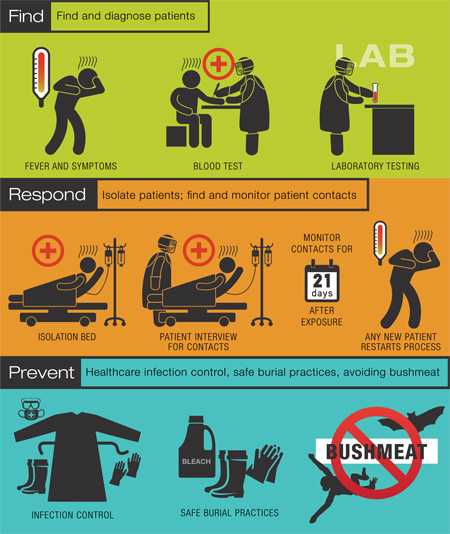 Find
Find and diagnose patients

LAB

FEVER AND SYMPTOMS

BLOOD TEST

LABORATORY TESTING

Respond
Isolate patients; find and monitor patient contacts

ISOLATION BED

PATIENT INTERVIEW FOR CONTACTS

MONITOR CONTACTS FOR
21 days
AFTER EXPOSURE

ANY NEW PATIENT RESTARTS PROCESS

Prevent
Healthcare infection control, safe burial practices, avoiding bushmeat

INFECTION CONTROL

BLEACH

SAFE BURIAL PRACTICES

BUSHMEAT