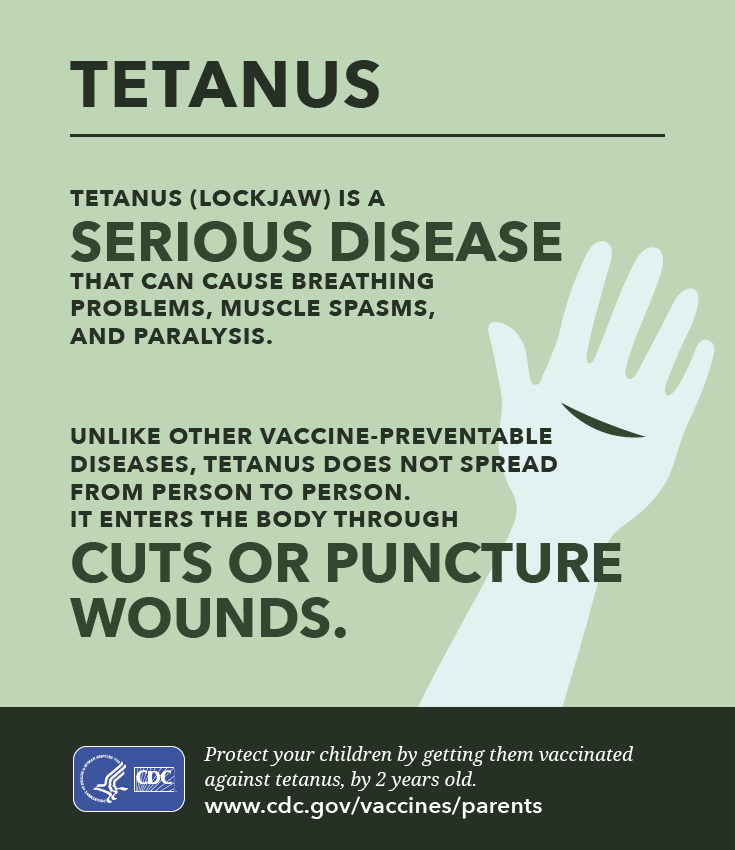 TETANUS

TETANUS (LOCKJAW) IS A SERIOUS DISEASE THAT CAN CAUSE BREATHING PROBLEMS, MUSCLE SPASMS, AND PARALYSIS.

UNLIKE OTHER VACCINE-PREVENTABLE DISEASES, TETANUS DOES NOT SPREAD FROM PERSON TO PERSON. IT ENTERS THE BODY THROUGH CUTS OR PUNCTURE WOUNDS.

CDC

Protect your children by getting them vaccinated against tetanus, by 2 years old.
www.cdc.gov/vaccines/parents