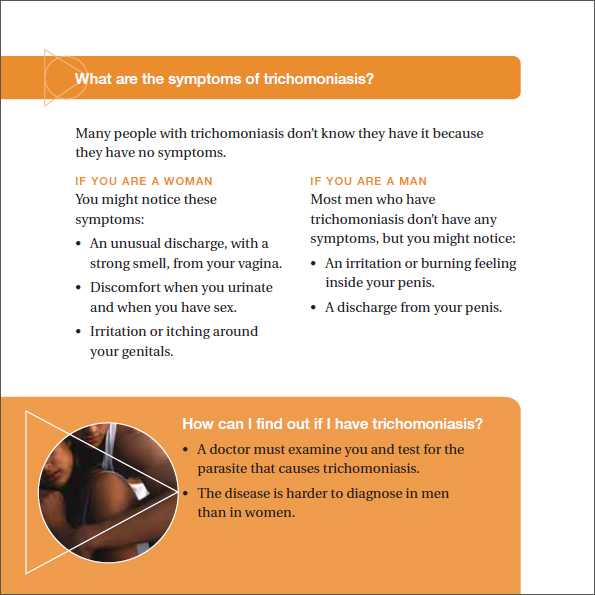 What are the symptoms of trichomoniasis?

Many people with trichomoniasis don't know they have it because they have no symptoms.

IF YOU ARE A WOMAN

You might notice these symptoms:

• An unusual discharge, with a strong smell, from your vagina.

• Discomfort when you urinate and when you have sex.

• Irritation or itching around your genitals.

IF YOU ARE A MAN

Most men who have trichomoniasis don't have any symptoms, but you might notice:

• An irritation or burning feeling inside your penis.

• A discharge from your penis.

How can I find out if I have trichomoniasis?

• A doctor must examine you and test for the parasite that causes trichomoniasis.

• The disease is harder to diagnose in men than in women.