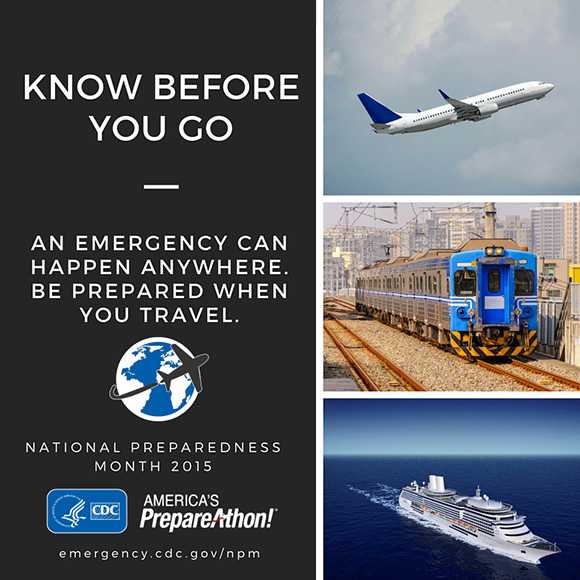 KNOW BEFORE YOU GO

AN EMERGENCY CAN HAPPEN ANYWHERE. BE PREPARED WHEN YOU TRAVEL.

NATIONAL PREPAREDNESS MONTH 2015

CDC

AMERICA'S PrepareAthon!

emergency.cdc.gov/npm