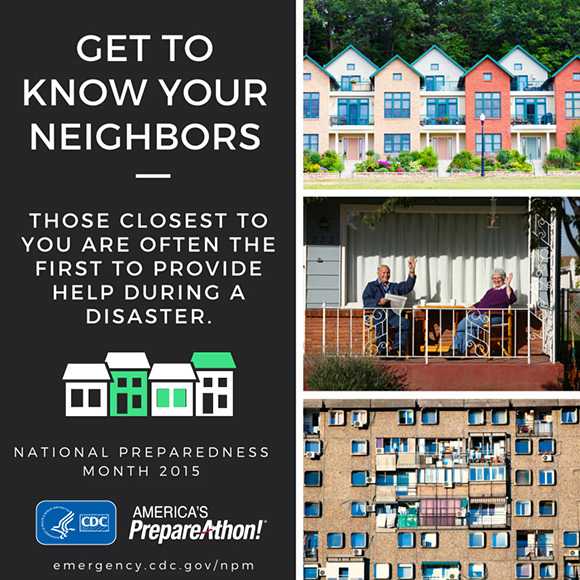 GET TO KNOW YOUR NEIGHBORS

THOSE CLOSEST TO YOU ARE OFTEN THE FIRST TO PROVIDE HELP DURING A DISASTER.

NATIONAL PREPAREDNESS MONTH 2015

CDC

AMERICA'S PrepareAthon!

emergency.cdc.gov/npm