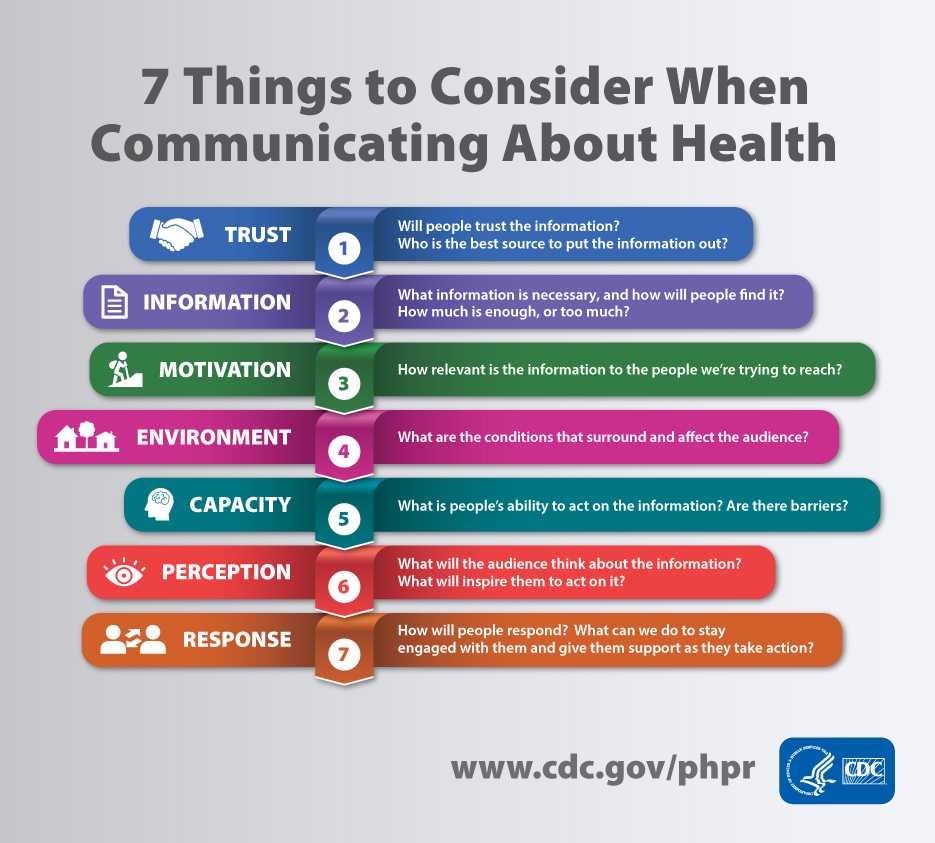 7 Things to Consider When Communicating About Health

TRUST
1
Will people trust the information?
Who is the best source to put the information out?

INFORMATION
2
What information is necessary, and how will people find it?
How much is enough, or too much?

MOTIVATION
3
How relevant is the information to the people we're trying to reach?

ENVIRONMENT
4
What are the conditions that surround and affect the audience?

CAPACITY
5
What is people's ability to act on the information? Are there barriers?

PERCEPTION
6
What will the audience think about the information?
What will inspire them to act on it?

RESPONSE
7
How will people respond? What can we do to stay engaged with them and give them support as they take action?

www.cdc.gov/phpr

CDC