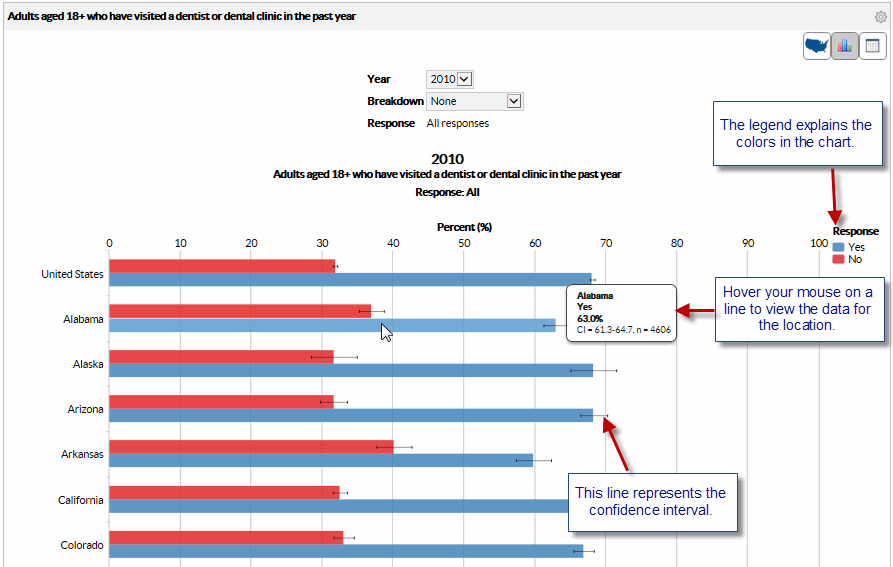 Adults aged 18+ who have visited a dentist or dental clinic in the past year

Year 2010
Breakdown None
Response All responses

The legend explains the colors in the chart.

2010
Adults aged 18+ who have visited a dentist or dental clinic in the past year
Response: All

Percent (%)
0 10 20 30 40 50 60 70 80 90 100

Response
Yes
No

United States
Alabama
Alaska
Arizona
Arkansas
California
Colorado

Alabama
Yes
63.0%
CI = 61.3-64.7, n = 4606

Hover your mouse on a line to view the data for the location.

This line represents the confidence interval.