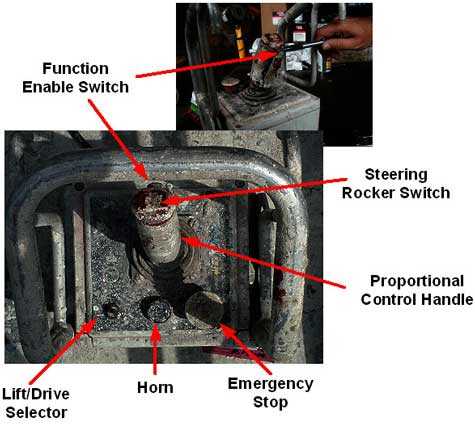 Function Enable Switch

Steering Rocker Switch

Proportional Control Handle

Lift/Drive Selector

Horn

Emergency Stop