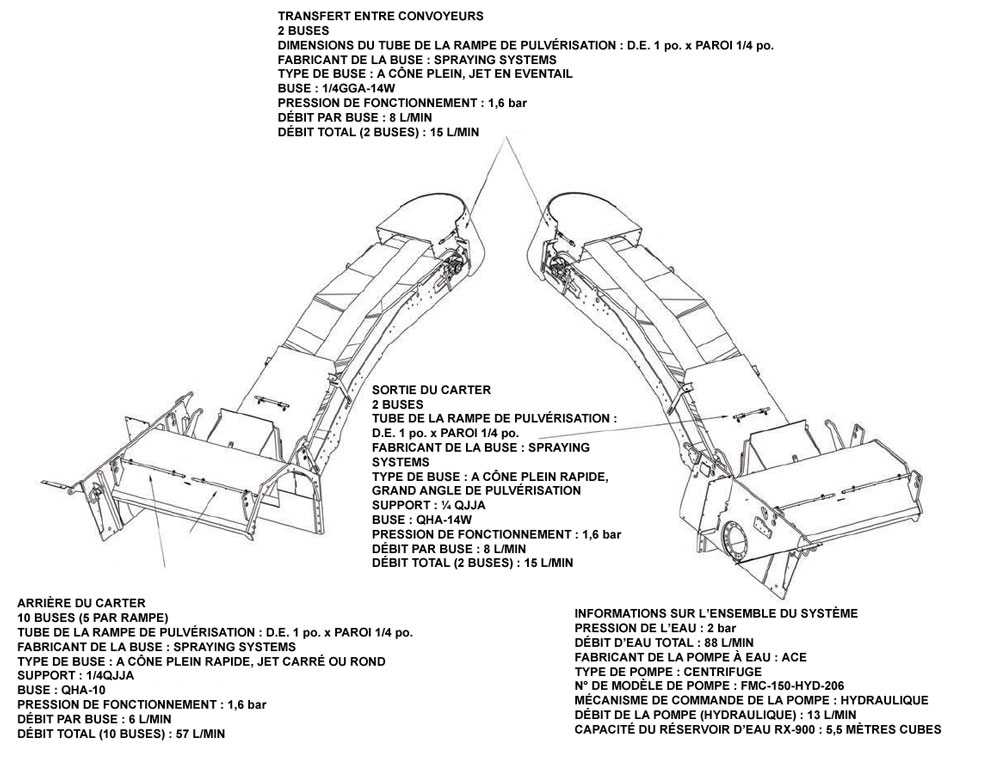 TRANSFERT ENTRE CONVOYEURS
2 BUSES
DIMENSIONS DU TUBE DE LA RAMPE DE PULVÉRISATION : D.E. 1 po. x PAROI 1/4 po.
FABRICANT DE LA BUSE : SPRAYING SYSTEMS
TYPE DE BUSE : A CÔNE PLEIN, JET EN EVENTAIL
BUSE : 1/4GGA-14W
PRESSION DE FONCTIONNEMENT : 1,6 bar
DÉBIT PAR BUSE : 8 L/MIN
DÉBIT TOTAL (2 BUSES) : 15 L/MIN

SORTIE DU CARTER
2 BUSES
TUBE DE LA RAMPE DE PULVÉRISATION : D.E. 1 po. x PAROI 1/4 po.
FABRICANT DE LA BUSE : SPRAYING SYSTEMS
TYPE DE BUSE : A CÔNE PLEIN RAPIDE, GRAND ANGLE DE PULVÉRISATION
SUPPORT : ¼ QJJA
BUSE : QHA-14W
PRESSION DE FONCTIONNEMENT : 1,6 bar
DÉBIT PAR BUSE : 8 L/MIN
DÉBIT TOTAL (2 BUSES) : 15 L/MIN

ARRIÈRE DU CARTER
10 BUSES (5 PAR RAMPE)
TUBE DE LA RAMPE DE PULVÉRISATION : D.E. 1 po. x PAROI 1/4 po.
FABRICANT DE LA BUSE : SPRAYING SYSTEMS
TYPE DE BUSE : A CÔNE PLEIN RAPIDE, JET CARRÉ OU ROND
SUPPORT : 1/4QJJA
BUSE : QHA-10
PRESSION DE FONCTIONNEMENT : 1,6 bar
DÉBIT PAR BUSE : 6 L/MIN
DÉBIT TOTAL (10 BUSES) : 57 L/MIN

INFORMATIONS SUR L'ENSEMBLE DU SYSTÈME
PRESSION DE L'EAU : 2 bar
DÉBIT D'EAU TOTAL : 88 L/MIN
FABRICANT DE LA POMPE À EAU : ACE
TYPE DE POMPE : CENTRIFUGE
N° DE MODÈLE DE POMPE : FMC-150-HYD-206
MÉCANISME DE COMMANDE DE LA POMPE : HYDRAULIQUE
DÉBIT DE LA POMPE (HYDRAULIQUE) : 13 L/MIN
CAPACITÉ DU RÉSERVOIR D'EAU RX-900 : 5,5 MÈTRES CUBES