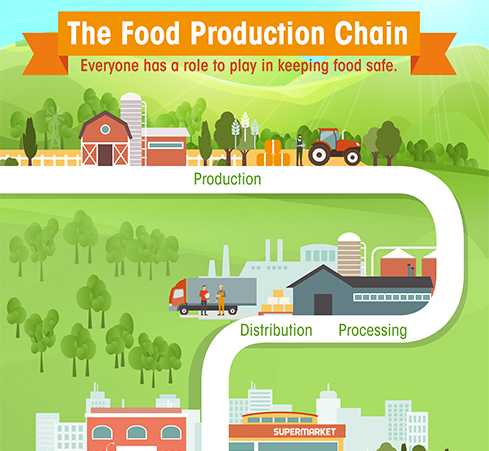 The Food Production Chain

Everyone has a role to play in keeping food safe.

Production

Distribution

Processing

SUPERMARKET