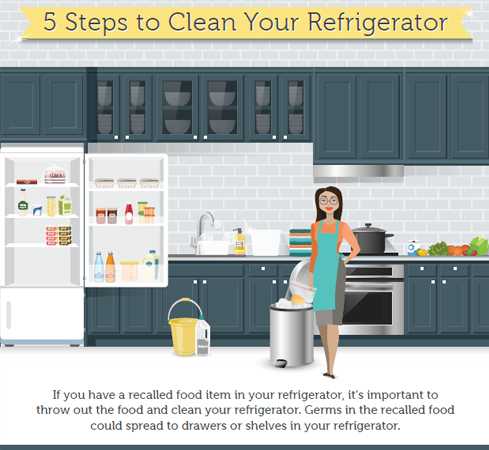 5 Steps to Clean Your Refrigerator

If you have a recalled food item in your refrigerator, it's important to throw out the food and clean your refrigerator. Germs in the recalled food could spread to drawers or shelves in your refrigerator.