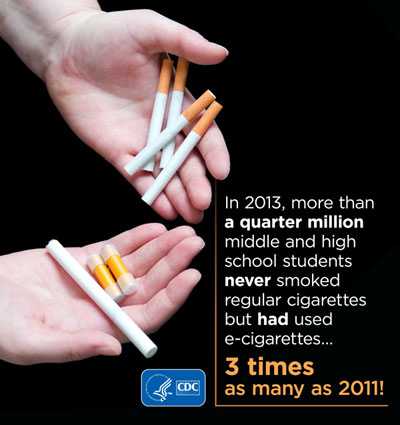 In 2013, more than a quarter million middle and high school students never smoked regular cigarettes but had used e-cigarettes...

3 times as many as 2011!

CDC