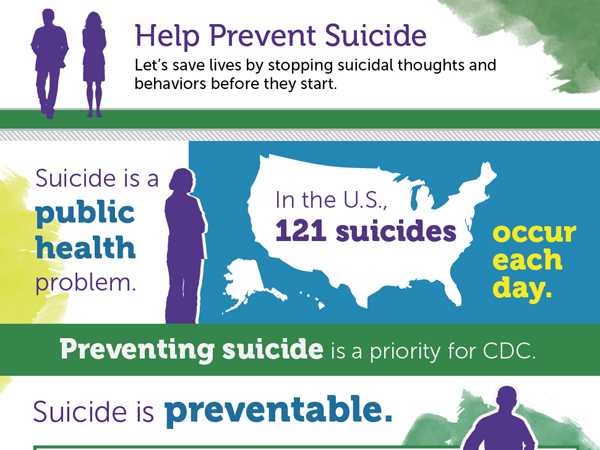 Help Prevent Suicide

Let's save lives by stopping suicidal thoughts and behaviors before they start.

Suicide is a public health problem.

In the U.S., 121 suicides occur each day.

Preventing suicide is a priority for CDC.

Suicide is preventable.