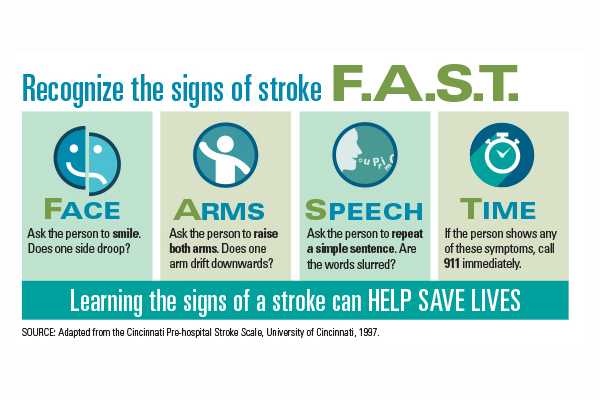 Recognize the signs of stroke F.A.S.T.

FACE
Ask the person to smile. Does one side droop?

ARMS
Ask the person to raise both arms. Does one arm drift downwards?

SPEECH
Ask the person to repeat a simple sentence. Are the words slurred?

TIME
If the person shows any of these symptoms, call 911 immediately.

Learning the signs of a stroke can HELP SAVE LIVES

SOURCE: Adapted from the Cincinnati Pre-hospital Stroke Scale, University of Cincinnati, 1997.