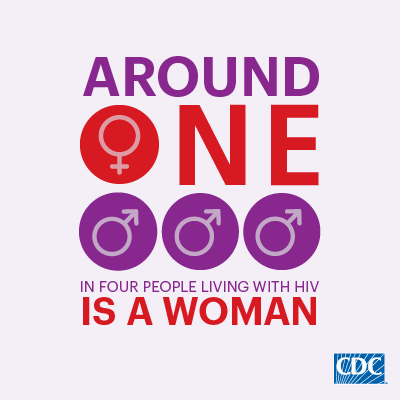 AROUND
ONE
IN FOUR PEOPLE LIVING WITH HIV
IS A WOMAN

CDC