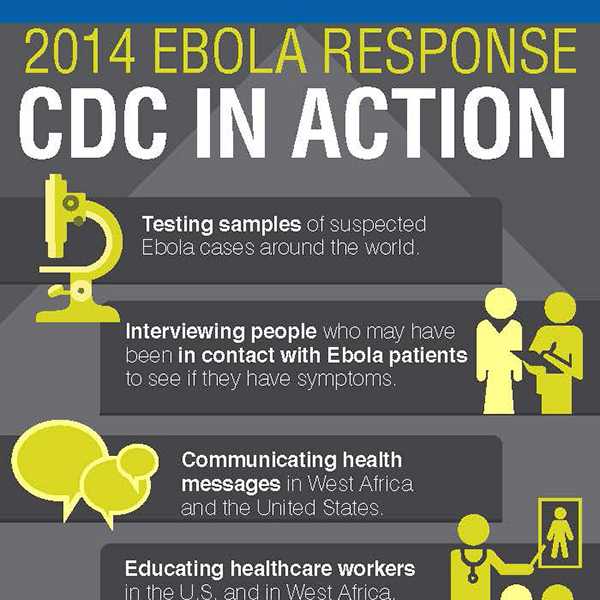 2014 EBOLA RESPONSE
CDC IN ACTION

Testing samples of suspected Ebola cases around the world.

Interviewing people who may have been in contact with Ebola patients to see if they have symptoms.

Communicating health messages in West Africa and the United States.

Educating healthcare workers in the U.S. and in West Africa.