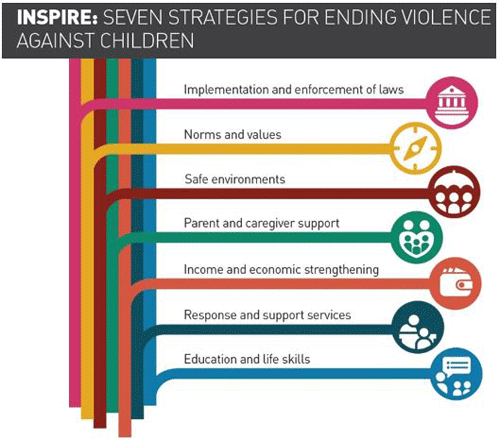 INSPIRE: SEVEN STRATEGIES FOR ENDING VIOLENCE AGAINST CHILDREN

Implementation and enforcement of laws

Norms and values

Safe environments

Parent and caregiver support

Income and economic strengthening

Response and support services

Education and life skills